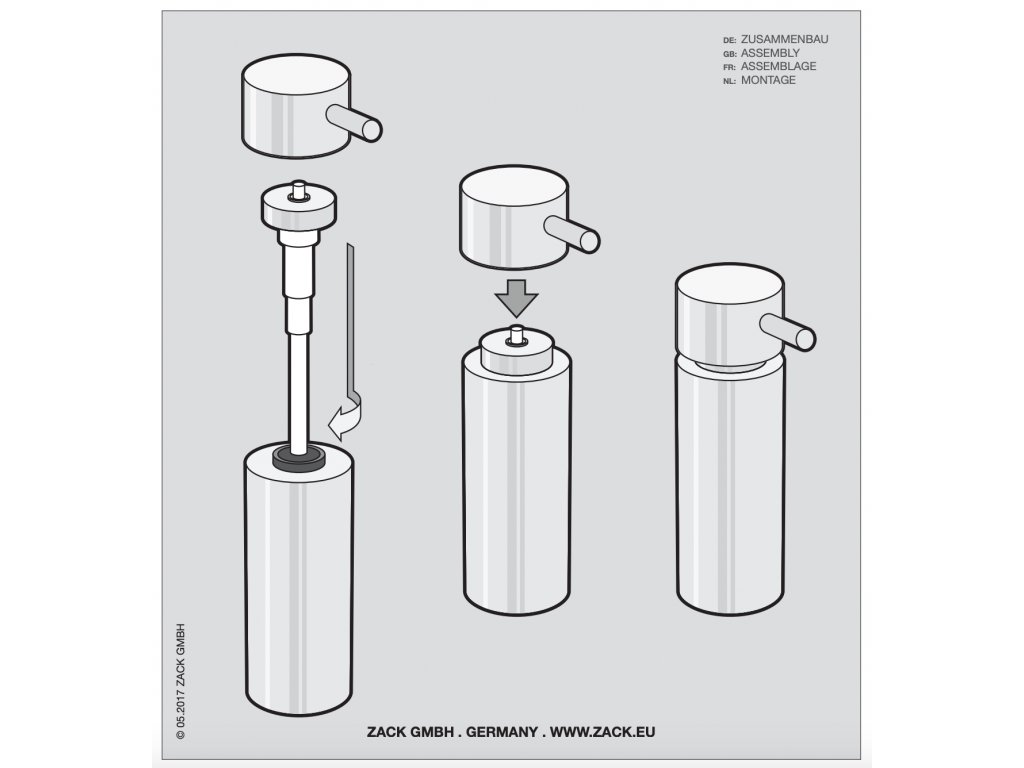 DE: ZUSAMMENBAU
GB: ASSEMBLY
FR: ASSEMBLAGE
NL: MONTAGE

© 05.2017 ZACK GMBH

ZACK GMBH . GERMANY . WWW.ZACK.EU