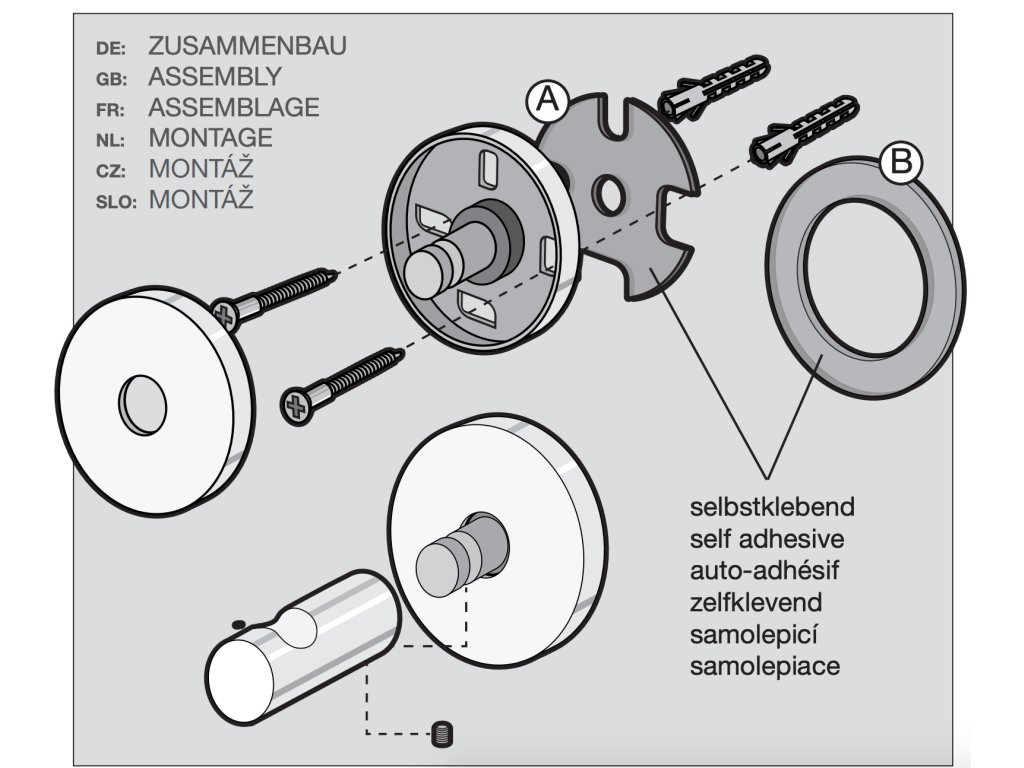 DE: ZUSAMMENBAU
GB: ASSEMBLY
FR: ASSEMBLAGE
NL: MONTAGE
CZ: MONTÁŽ
SLO: MONTÁŽ

A

B

selbstklebend
self adhesive
auto-adhésif
zelfklevend
samolepicí
samolepiace