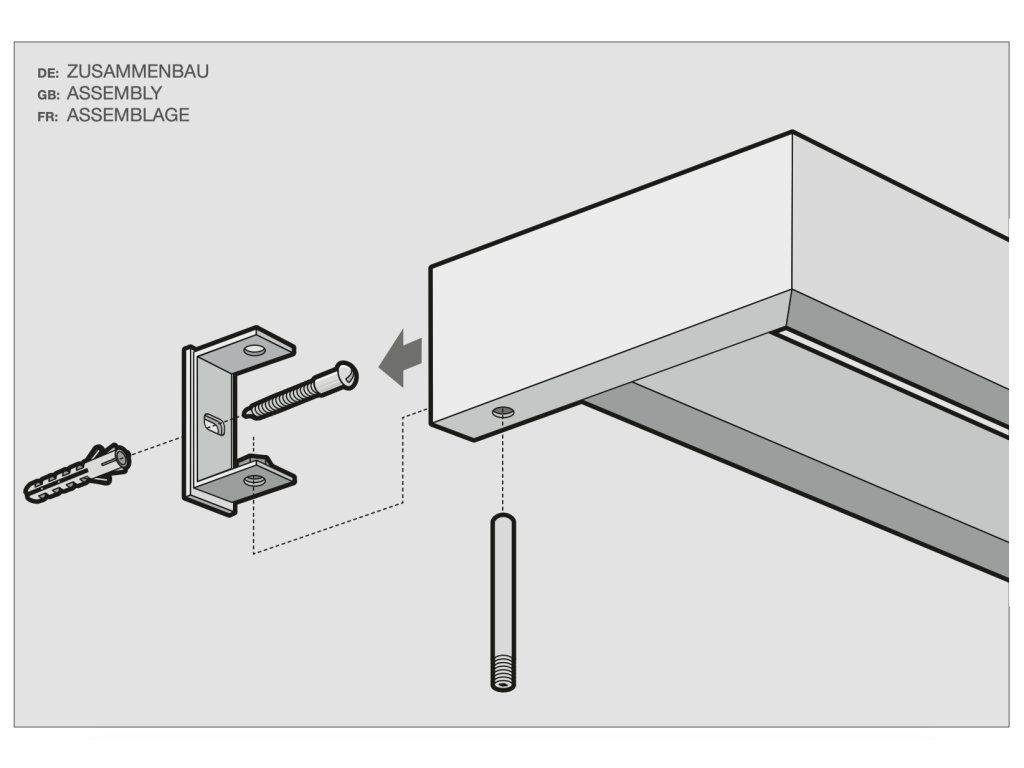 DE: ZUSAMMENBAU
GB: ASSEMBLY
FR: ASSEMBLAGE