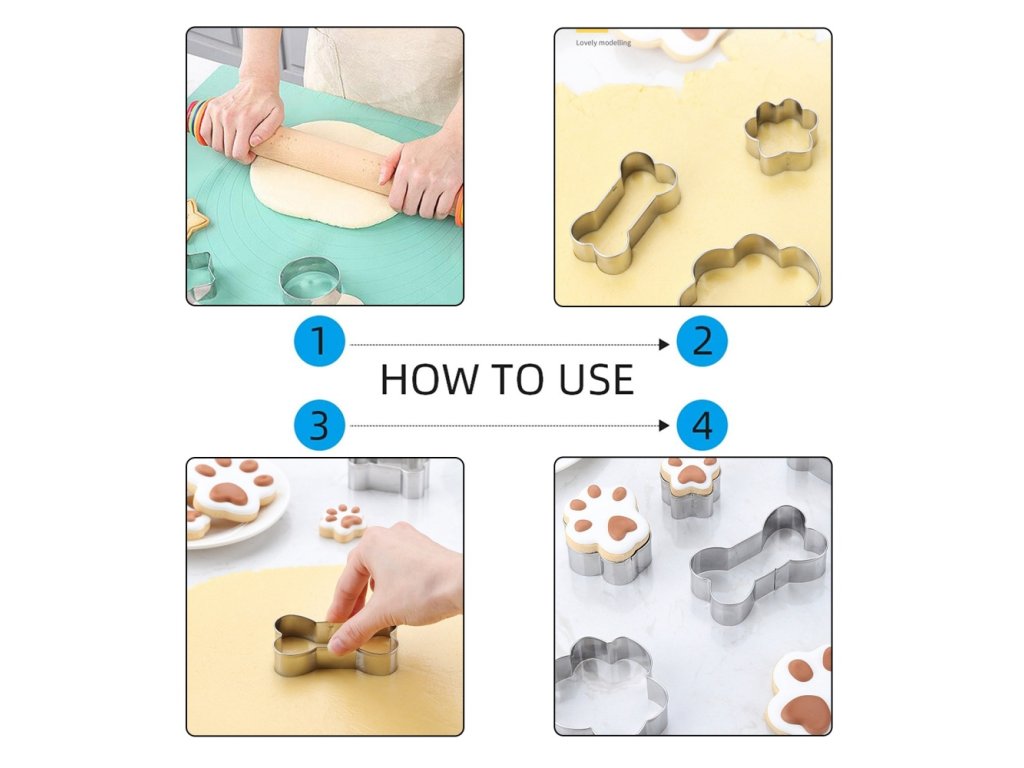 Lovely modelling

1

2

HOW TO USE

3

4