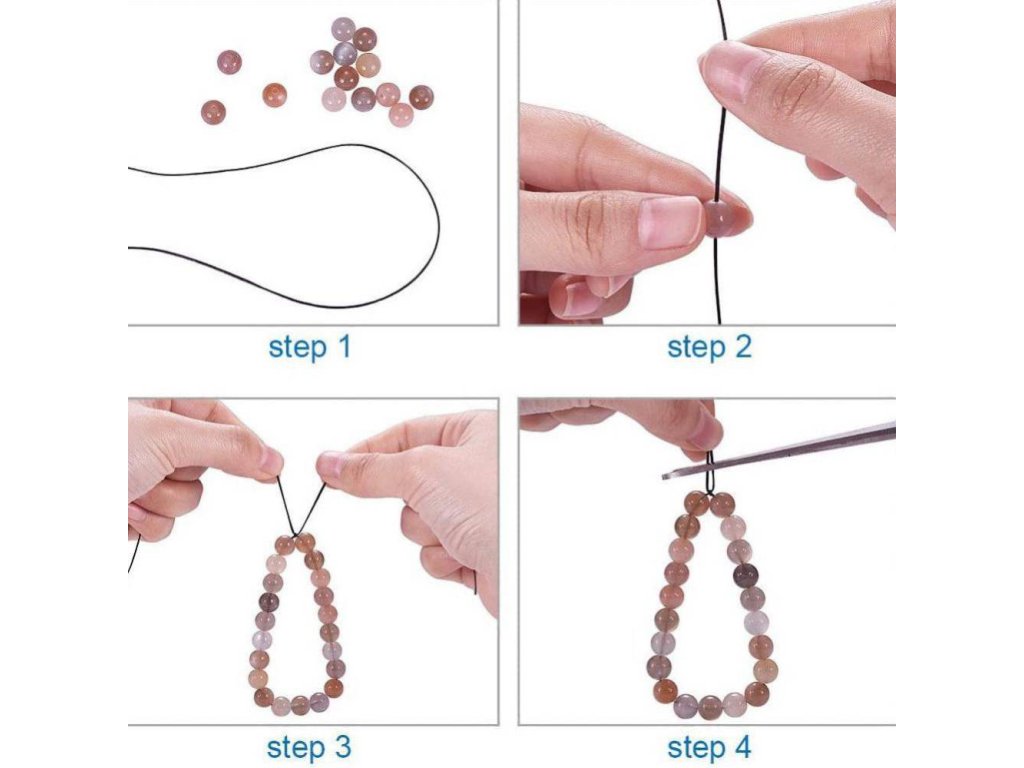 step 1

step 2

step 3

step 4