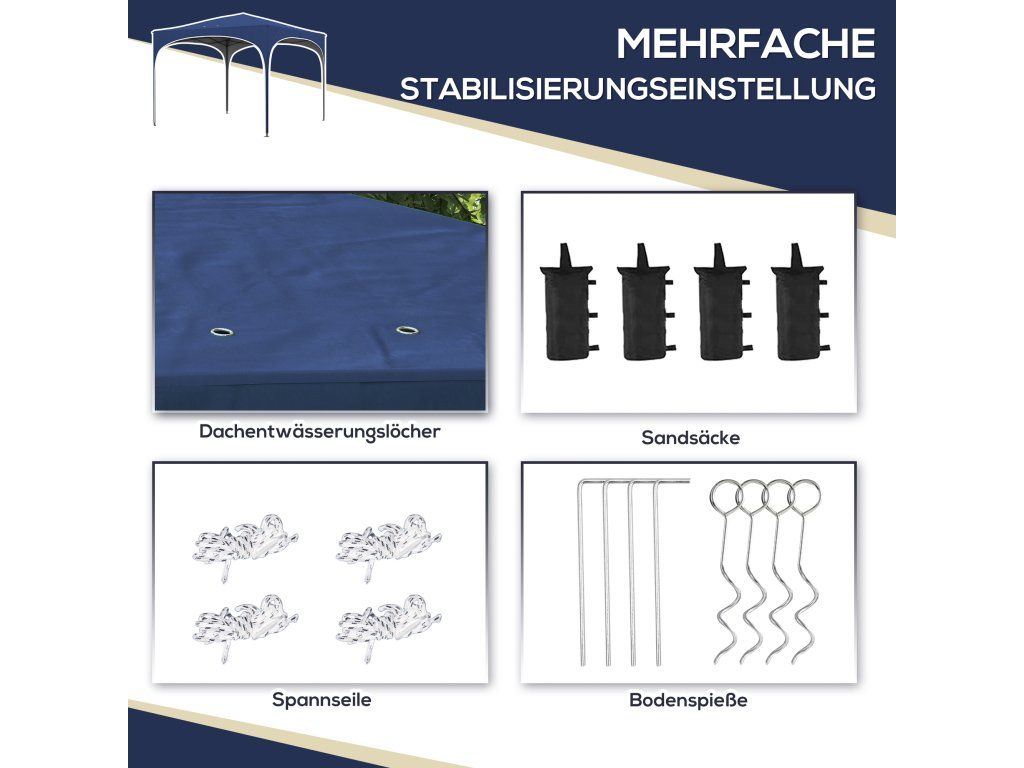 MEHRFACHE STABILISIERUNGSEINSTELLUNG

Dachentwässerungslöcher

Sandsäcke

Spannseile

Bodenspieße