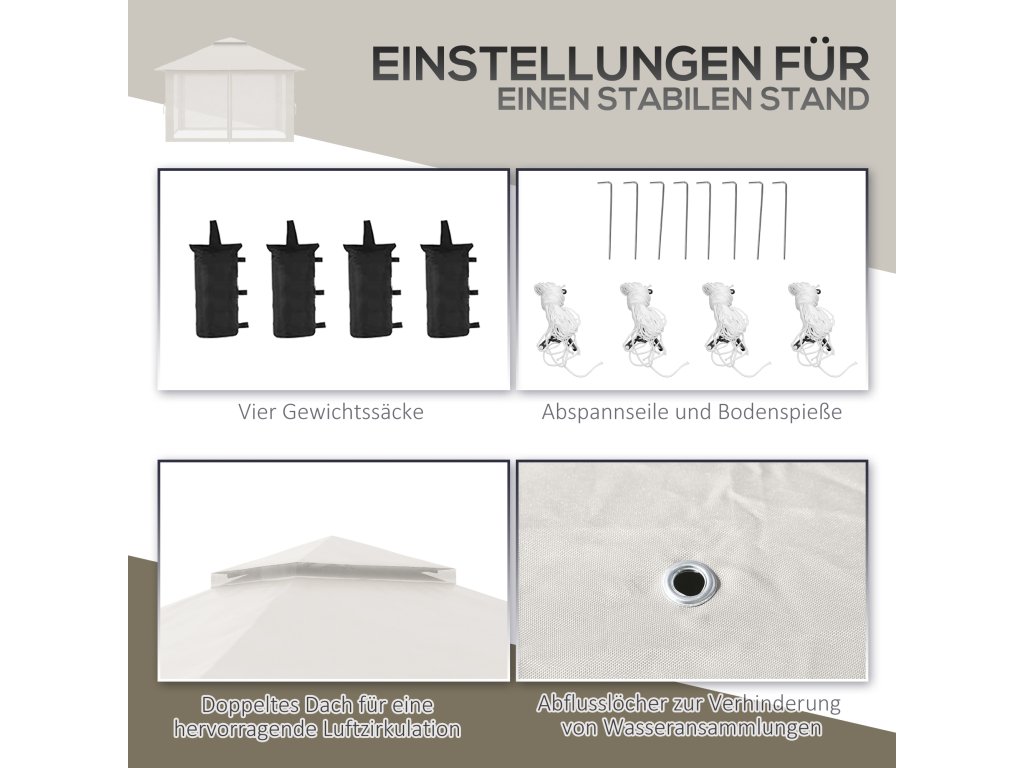 EINSTELLUNGEN FÜR
EINEN STABILEN STAND

Vier Gewichtssäcke

Abspannseile und Bodenspieße

Doppeltes Dach für eine hervorragende Luftzirkulation

Abflusslöcher zur Verhinderung von Wasseransammlungen