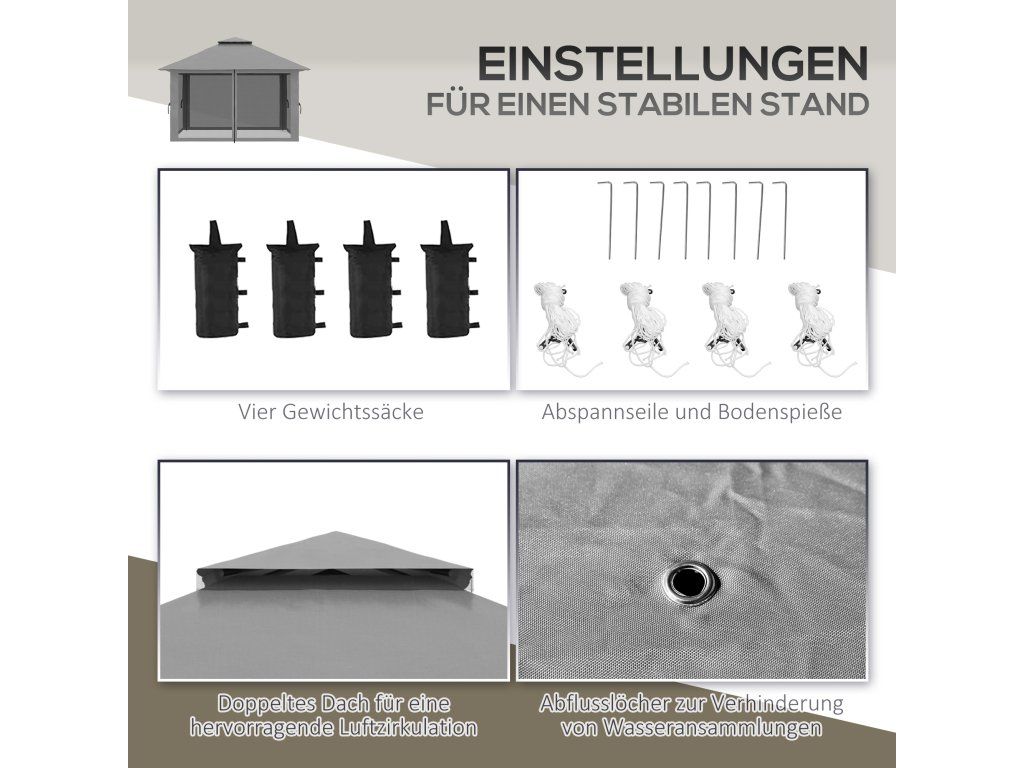 EINSTELLUNGEN
FÜR EINEN STABILEN STAND

Vier Gewichtssäcke

Abspannseile und Bodenspieße

Doppeltes Dach für eine hervorragende Luftzirkulation

Abflusslöcher zur Verhinderung von Wasseransammlungen