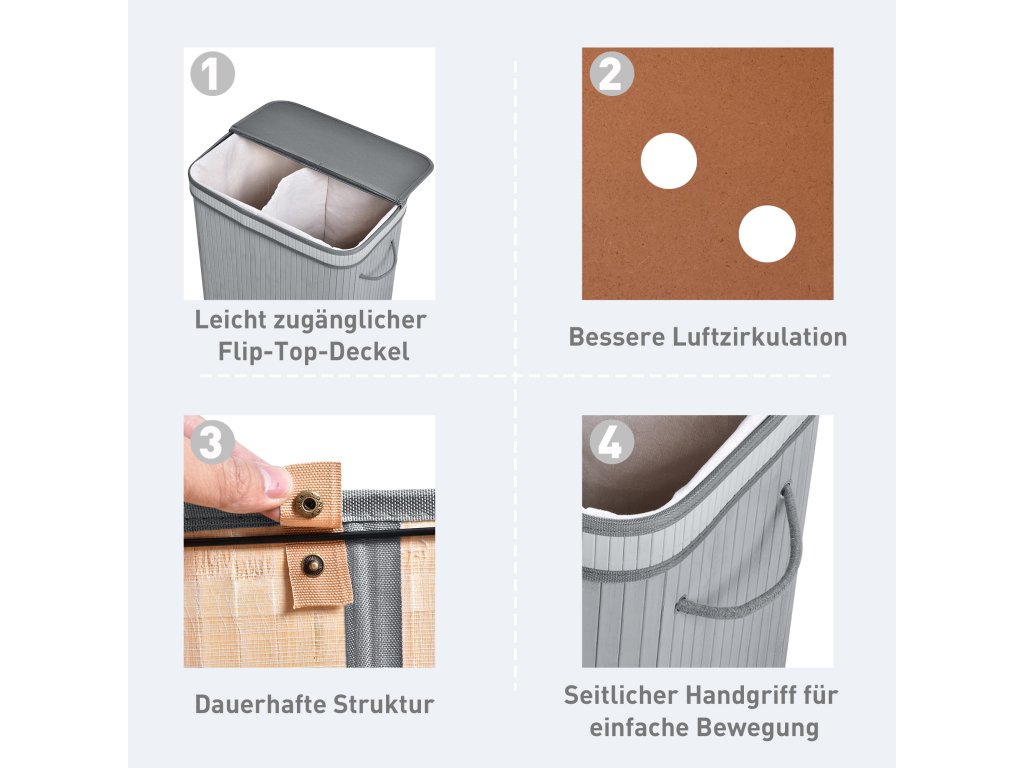 1

Leicht zugänglicher Flip-Top-Deckel

2

Bessere Luftzirkulation

3

Dauerhafte Struktur

4

Seitlicher Handgriff für einfache Bewegung