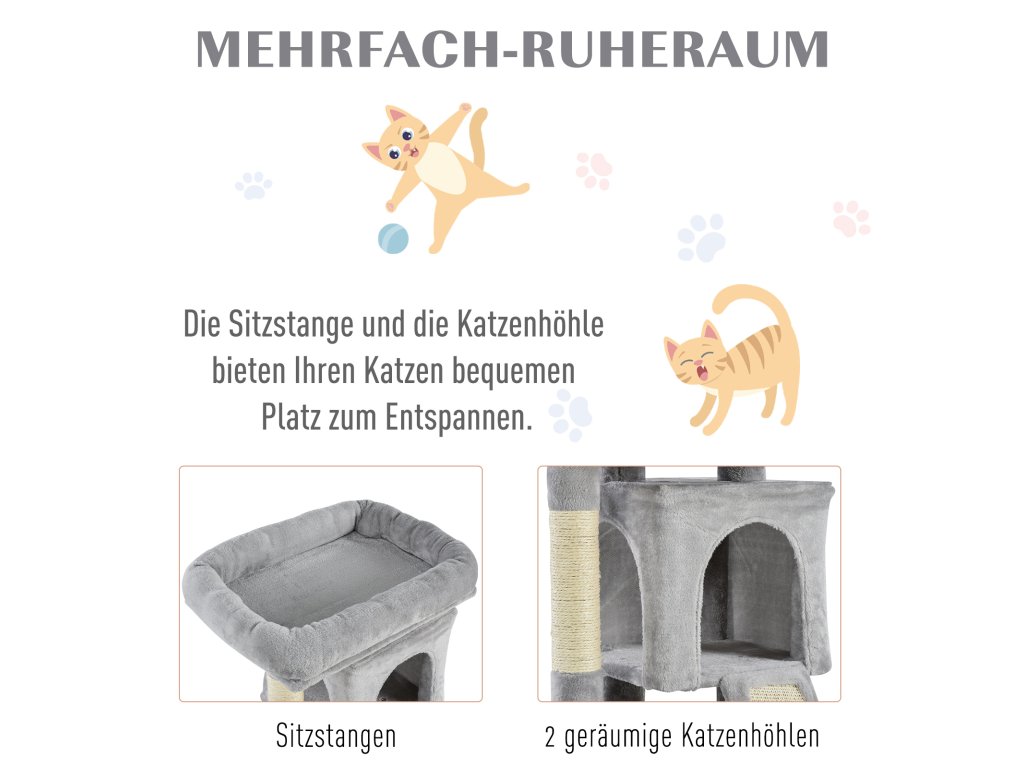 MEHRFACH-RUHERAUM

Die Sitzstange und die Katzenhöhle bieten Ihren Katzen bequemen Platz zum Entspannen.

Sitzstangen

2 geräumige Katzenhöhlen