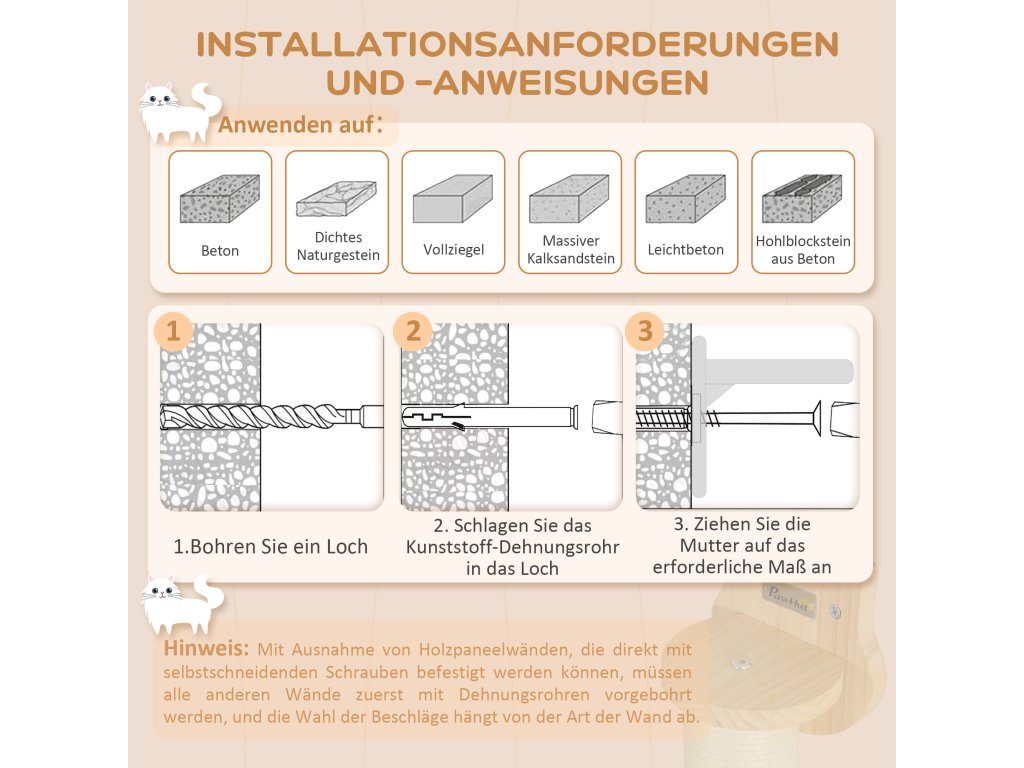 INSTALLATIONSANFORDERUNGEN UND -ANWEISUNGEN

Anwenden auf:

Beton

Dichtes Naturgestein

Vollziegel

Massiver Kalksandstein

Leichtbeton

Hohlblockstein aus Beton

1

2

3

1.Bohren Sie ein Loch

2. Schlagen Sie das Kunststoff-Dehnungsrohr in das Loch

3. Ziehen Sie die Mutter auf das erforderliche Maß an

PawHut

Hinweis: Mit Ausnahme von Holzpaneelwänden, die direkt mit selbstschneidenden Schrauben befestigt werden können, müssen alle anderen Wände zuerst mit Dehnungsrohren vorgebohrt werden, und die Wahl der Beschläge hängt von der Art der Wand ab.