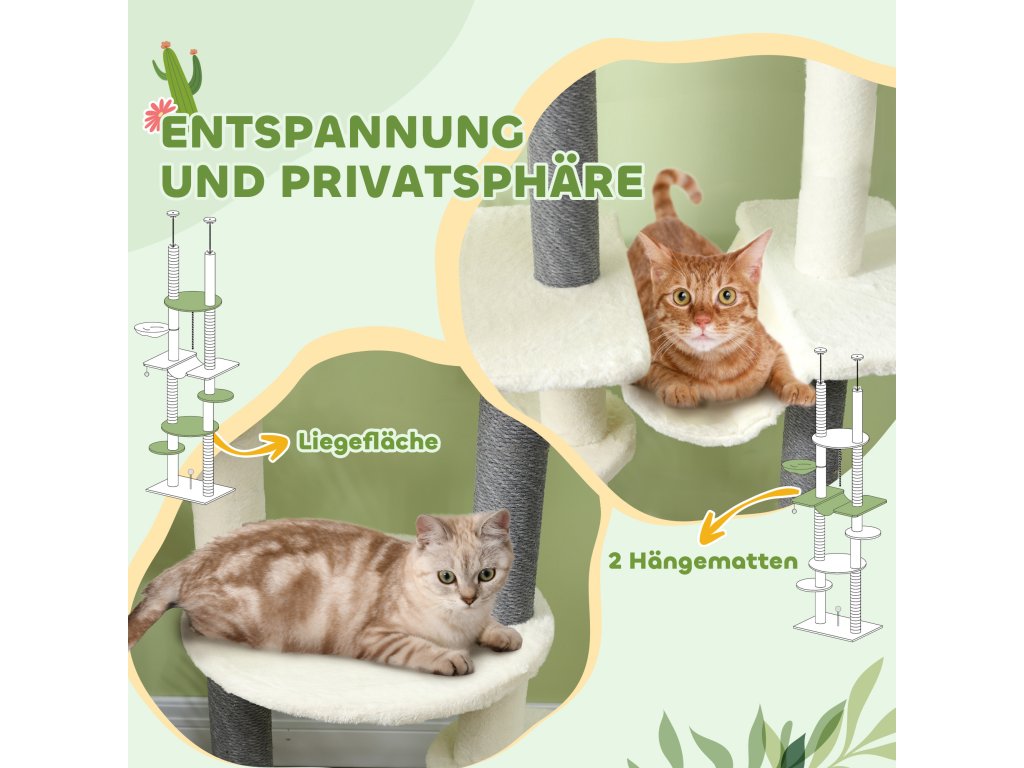 ENTSPANNUNG UND PRIVATSPHÄRE

Liegefläche

2 Hängematten