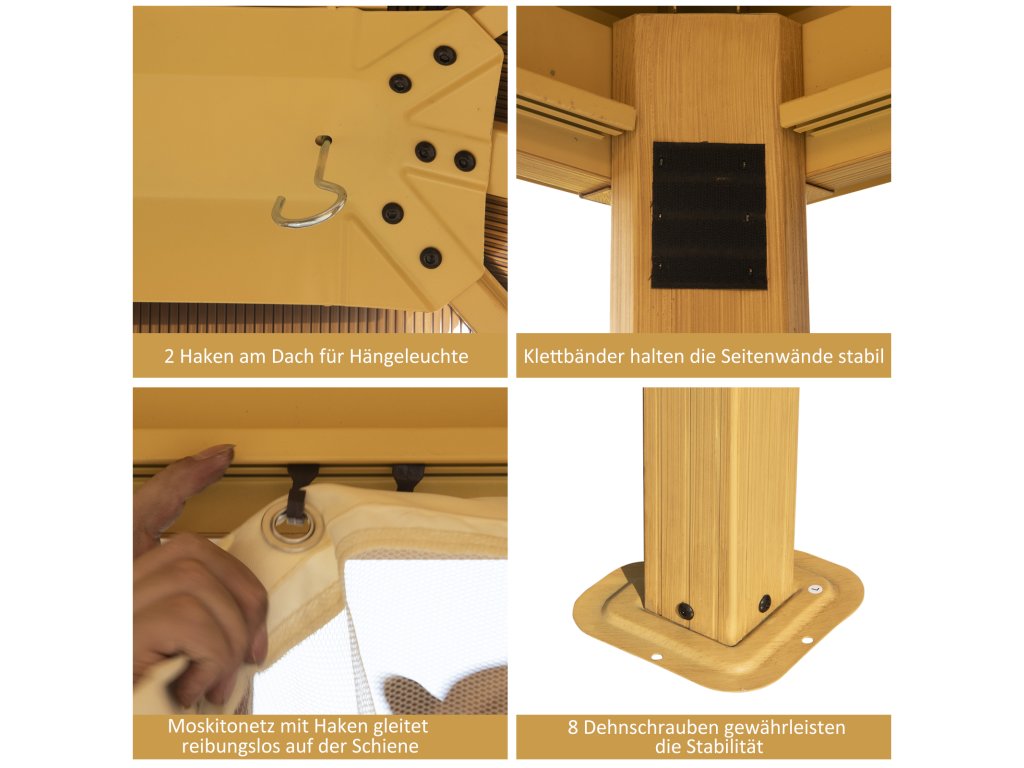 2 Haken am Dach für Hängeleuchte

Klettbänder halten die Seitenwände stabil

Moskitonetz mit Haken gleitet reibungslos auf der Schiene

8 Dehnschrauben gewährleisten die Stabilität