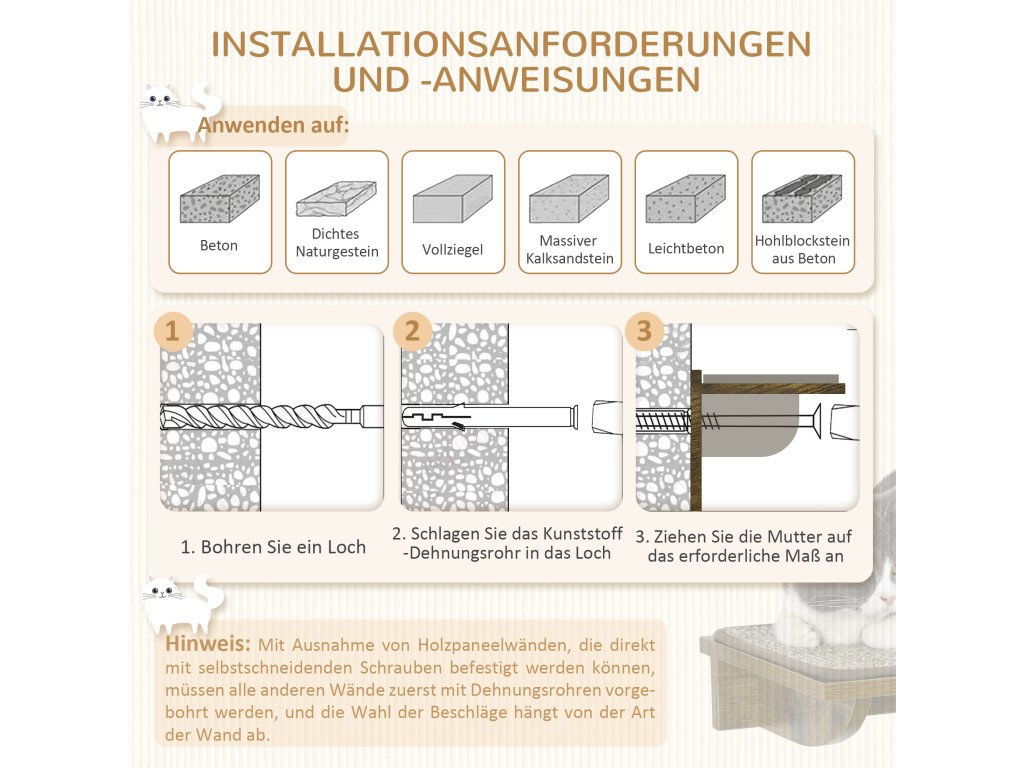 INSTALLATIONSANFORDERUNGEN UND -ANWEISUNGEN

Anwenden auf:

Beton

Dichtes Naturgestein

Vollziegel

Massiver Kalksandstein

Leichtbeton

Hohlblockstein aus Beton

1

2

3

1. Bohren Sie ein Loch

2. Schlagen Sie das Kunststoff -Dehnungsrohr in das Loch

3. Ziehen Sie die Mutter auf das erforderliche Maß an

Hinweis: Mit Ausnahme von Holzpaneelwänden, die direkt mit selbstschneidenden Schrauben befestigt werden können, müssen alle anderen Wände zuerst mit Dehnungsrohren vorgebohrt werden, und die Wahl der Beschläge hängt von der Art der Wand ab.