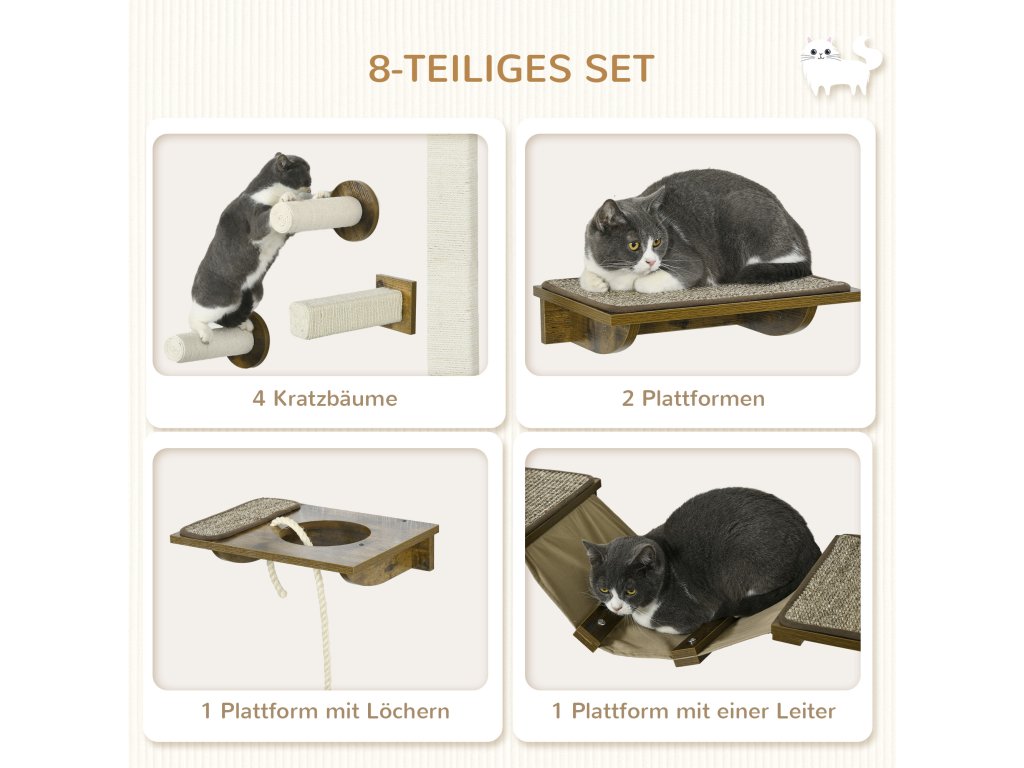 8-TEILIGES SET

4 Kratzbäume

2 Plattformen

1 Plattform mit Löchern

1 Plattform mit einer Leiter