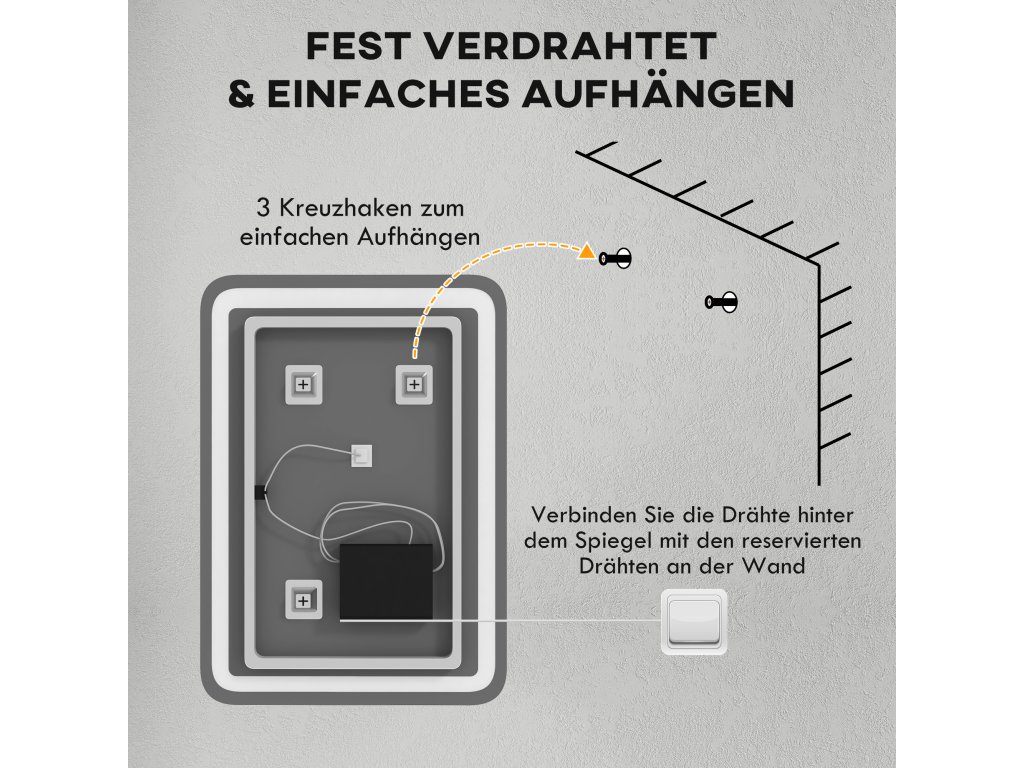 FEST VERDRAHTET & EINFACHES AUFHÄNGEN

3 Kreuzhaken zum einfachen Aufhängen

Verbinden Sie die Drähte hinter dem Spiegel mit den reservierten Drähten an der Wand