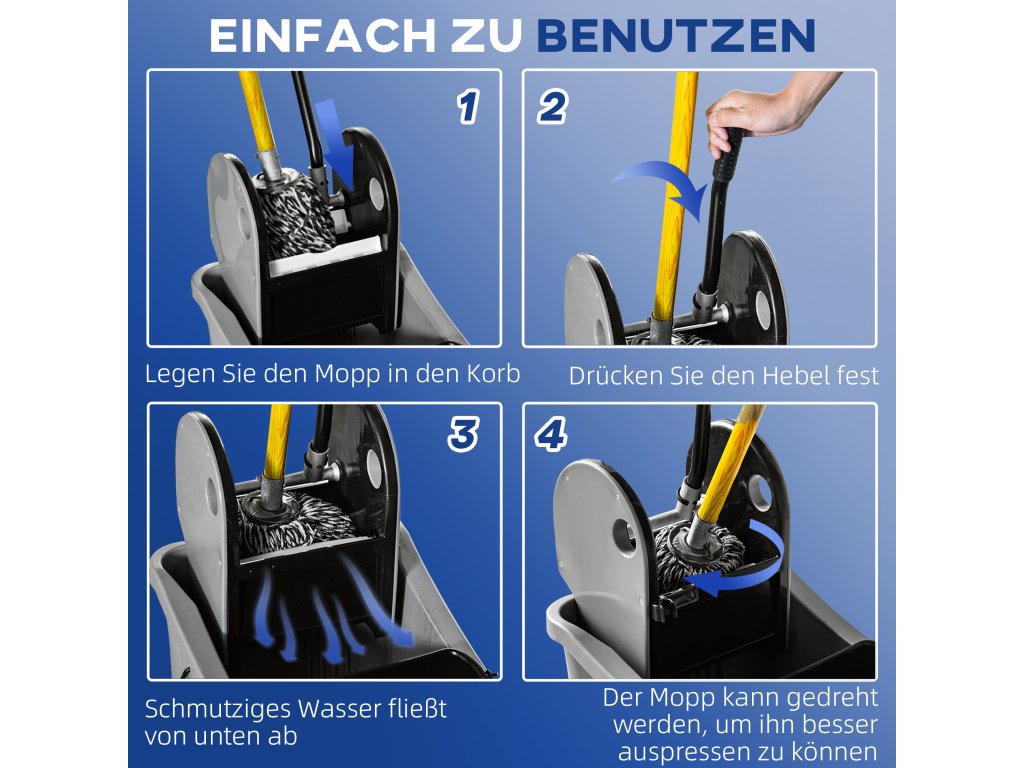 EINFACH ZU BENUTZEN

1

Legen Sie den Mopp in den Korb

2

Drücken Sie den Hebel fest

3

Schmutziges Wasser fließt von unten ab

4

Der Mopp kann gedreht werden, um ihn besser auspressen zu können