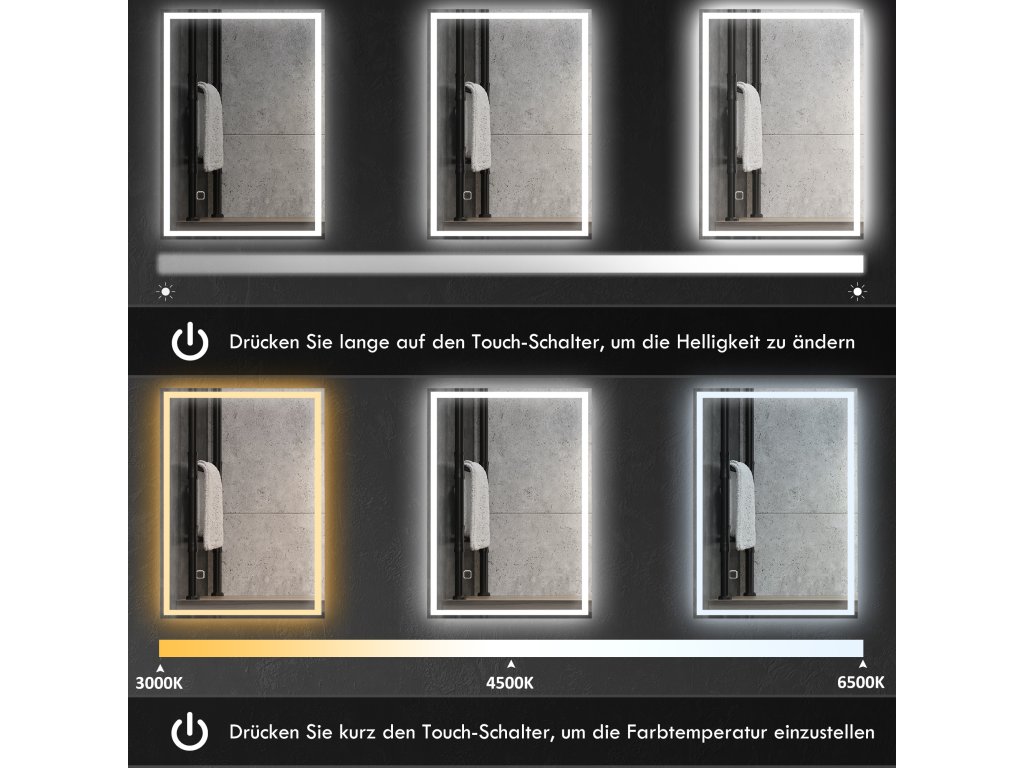 Drücken Sie lange auf den Touch-Schalter, um die Helligkeit zu ändern

3000K

4500K

6500K

Drücken Sie kurz den Touch-Schalter, um die Farbtemperatur einzustellen