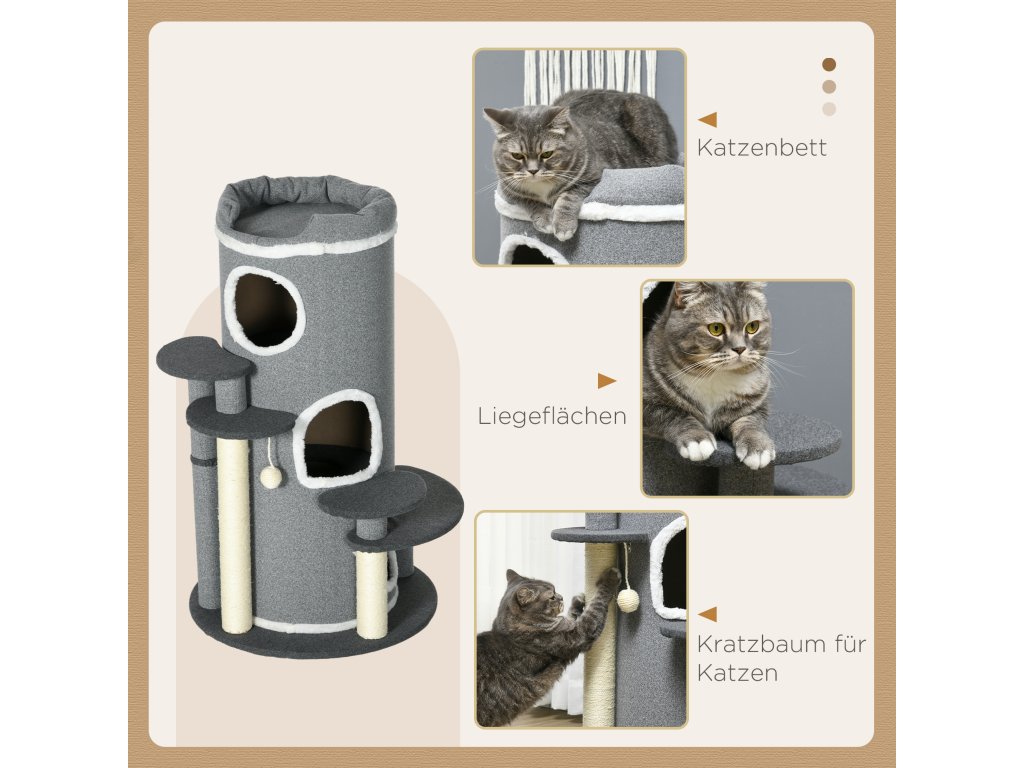 Katzenbett

Liegeflächen

Kratzbaum für Katzen