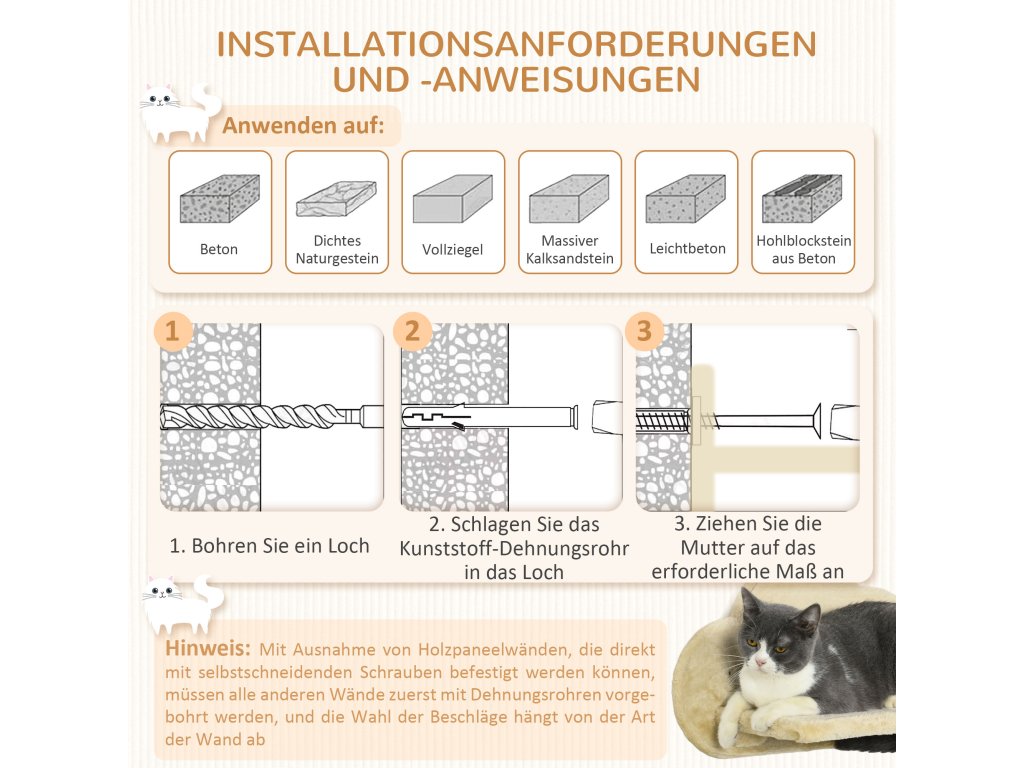 INSTALLATIONSANFORDERUNGEN UND -ANWEISUNGEN

Anwenden auf:

Beton

Dichtes Naturgestein

Vollziegel

Massiver Kalksandstein

Leichtbeton

Hohlblockstein aus Beton

1

2

3

1. Bohren Sie ein Loch

2. Schlagen Sie das Kunststoff-Dehnungsrohr in das Loch

3. Ziehen Sie die Mutter auf das erforderliche Maß an

Hinweis: Mit Ausnahme von Holzpaneelwänden, die direkt mit selbstschneidenden Schrauben befestigt werden können, müssen alle anderen Wände zuerst mit Dehnungsrohren vorgebohrt werden, und die Wahl der Beschläge hängt von der Art der Wand ab