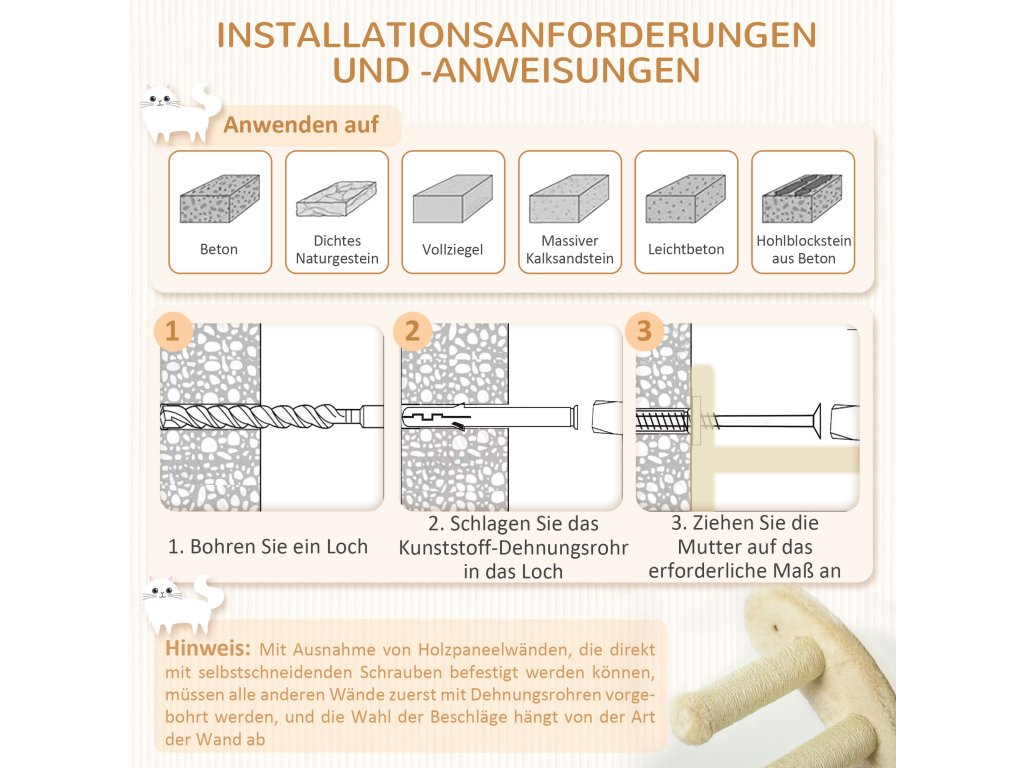 INSTALLATIONSANFORDERUNGEN UND -ANWEISUNGEN

Anwenden auf

Beton

Dichtes Naturgestein

Vollziegel

Massiver Kalksandstein

Leichtbeton

Hohlblockstein aus Beton

1

2

3

1. Bohren Sie ein Loch

2. Schlagen Sie das Kunststoff-Dehnungsrohr in das Loch

3. Ziehen Sie die Mutter auf das erforderliche Maß an

Hinweis: Mit Ausnahme von Holzpaneelwänden, die direkt mit selbstschneidenden Schrauben befestigt werden können, müssen alle anderen Wände zuerst mit Dehnungsrohren vorgebohrt werden, und die Wahl der Beschläge hängt von der Art der Wand ab