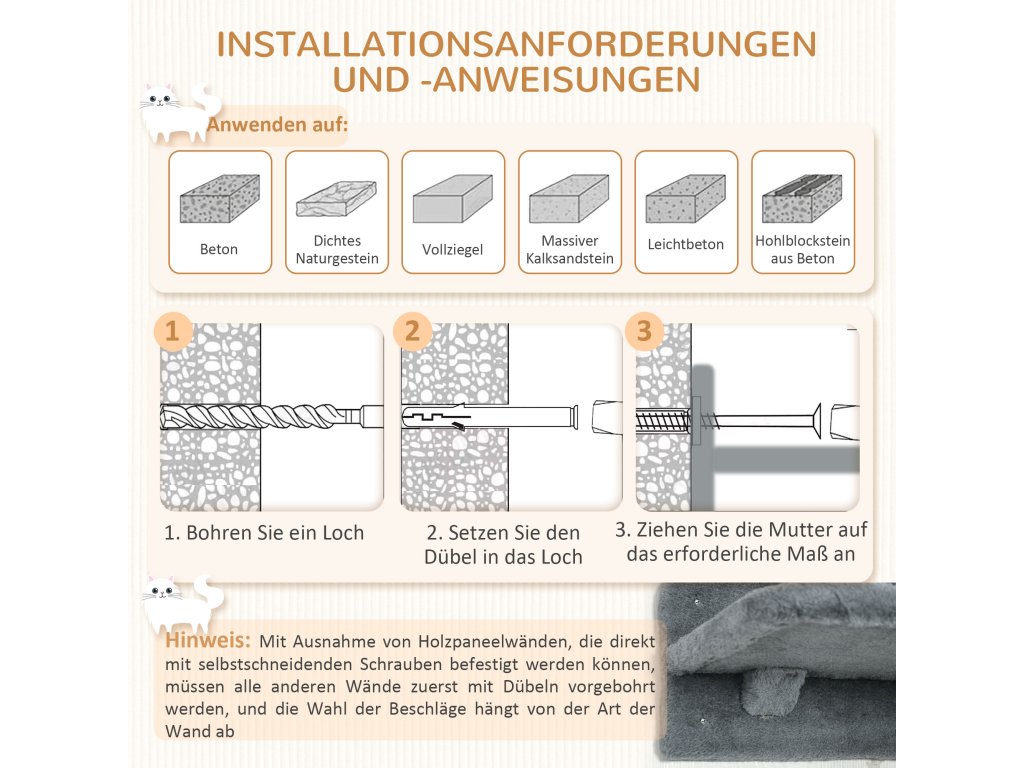 INSTALLATIONSANFORDERUNGEN UND -ANWEISUNGEN

Anwenden auf:

Beton

Dichtes Naturgestein

Vollziegel

Massiver Kalksandstein

Leichtbeton

Hohlblockstein aus Beton

1

2

3

1. Bohren Sie ein Loch

2. Setzen Sie den Dübel in das Loch

3. Ziehen Sie die Mutter auf das erforderliche Maß an

Hinweis: Mit Ausnahme von Holzpaneelwänden, die direkt mit selbstschneidenden Schrauben befestigt werden können, müssen alle anderen Wände zuerst mit Dübeln vorgebohrt werden, und die Wahl der Beschläge hängt von der Art der Wand ab