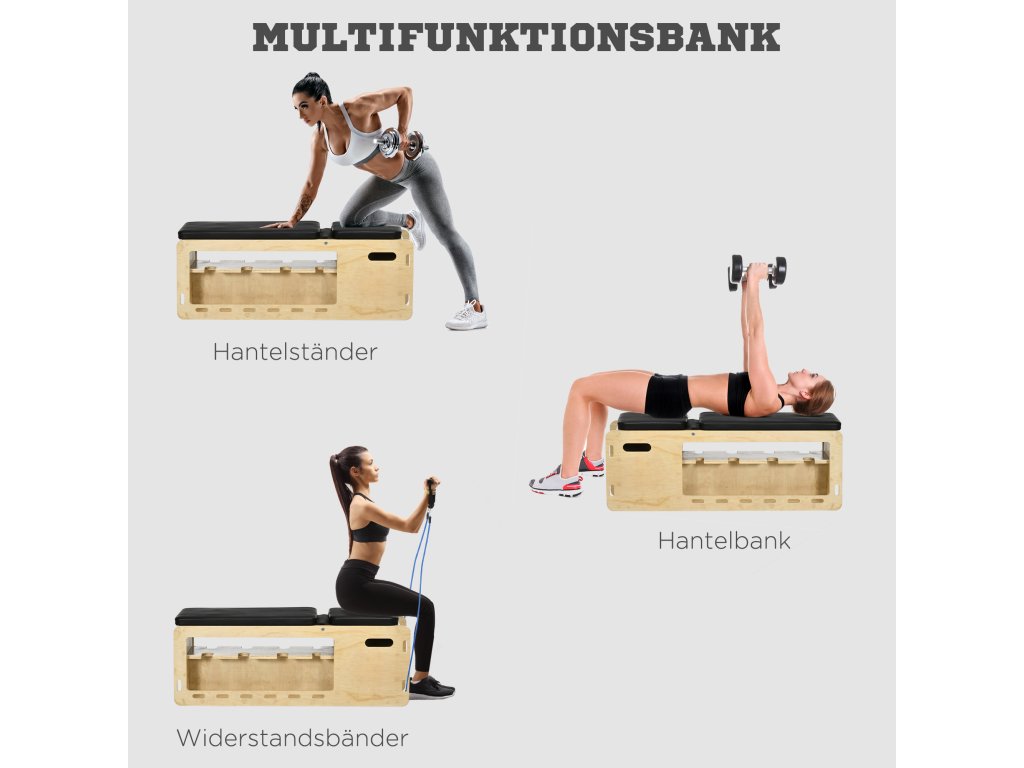 MULTIFUNKTIONSBANK

Hantelständer

Hantelbank

Widerstandsbänder