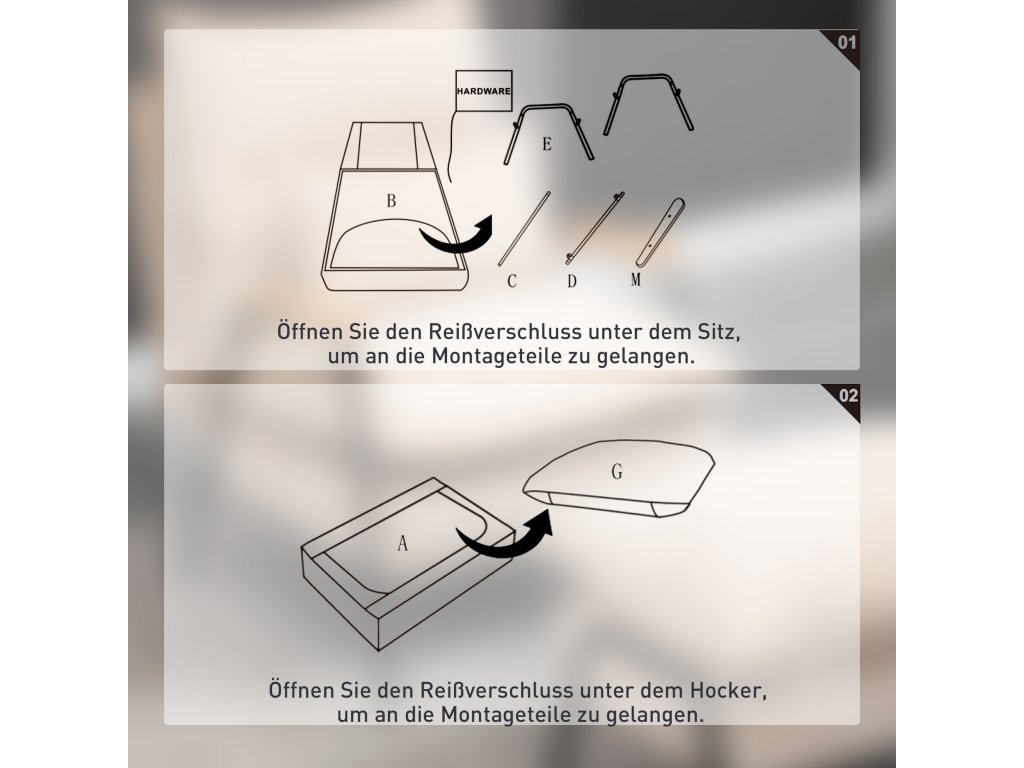 01

HARDWARE

E

B

C D M

Öffnen Sie den Reißverschluss unter dem Sitz, um an die Montageteile zu gelangen.

02

G

A

Öffnen Sie den Reißverschluss unter dem Hocker, um an die Montageteile zu gelangen.