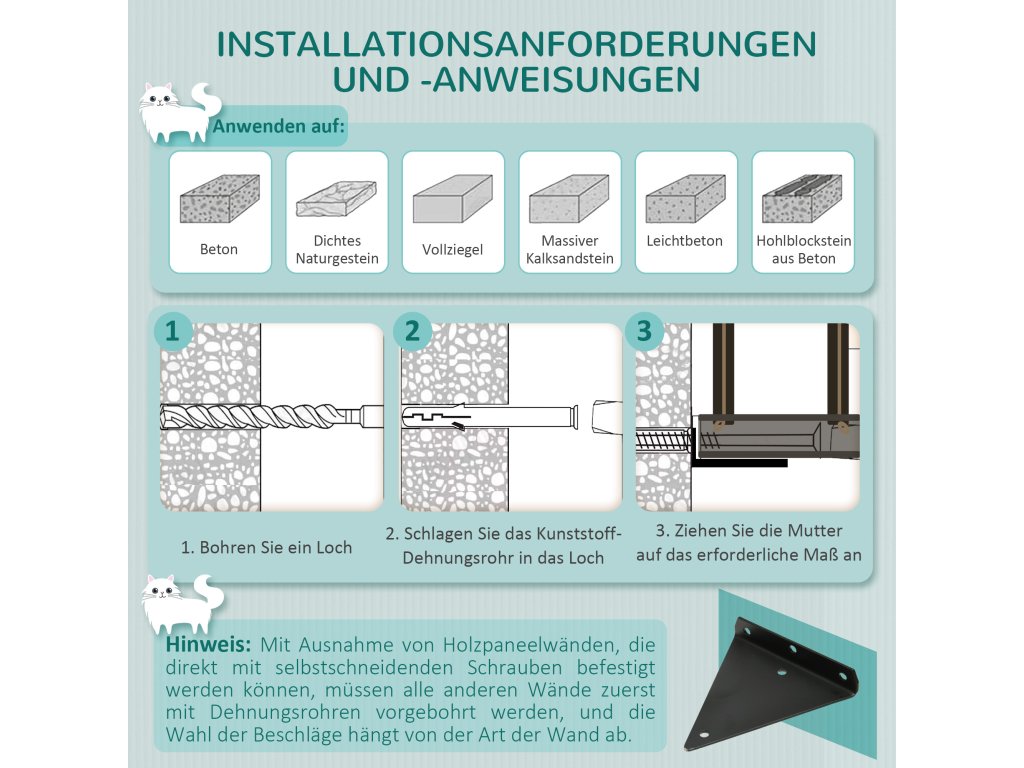 INSTALLATIONSANFORDERUNGEN UND -ANWEISUNGEN

Anwenden auf:

Beton

Dichtes Naturgestein

Vollziegel

Massiver Kalksandstein

Leichtbeton

Hohlblockstein aus Beton

1

2

3

1. Bohren Sie ein Loch

2. Schlagen Sie das Kunststoff-Dehnungsrohr in das Loch

3. Ziehen Sie die Mutter auf das erforderliche Maß an

Hinweis: Mit Ausnahme von Holzpaneelwänden, die direkt mit selbstschneidenden Schrauben befestigt werden können, müssen alle anderen Wände zuerst mit Dehnungsrohren vorgebohrt werden, und die Wahl der Beschläge hängt von der Art der Wand ab.