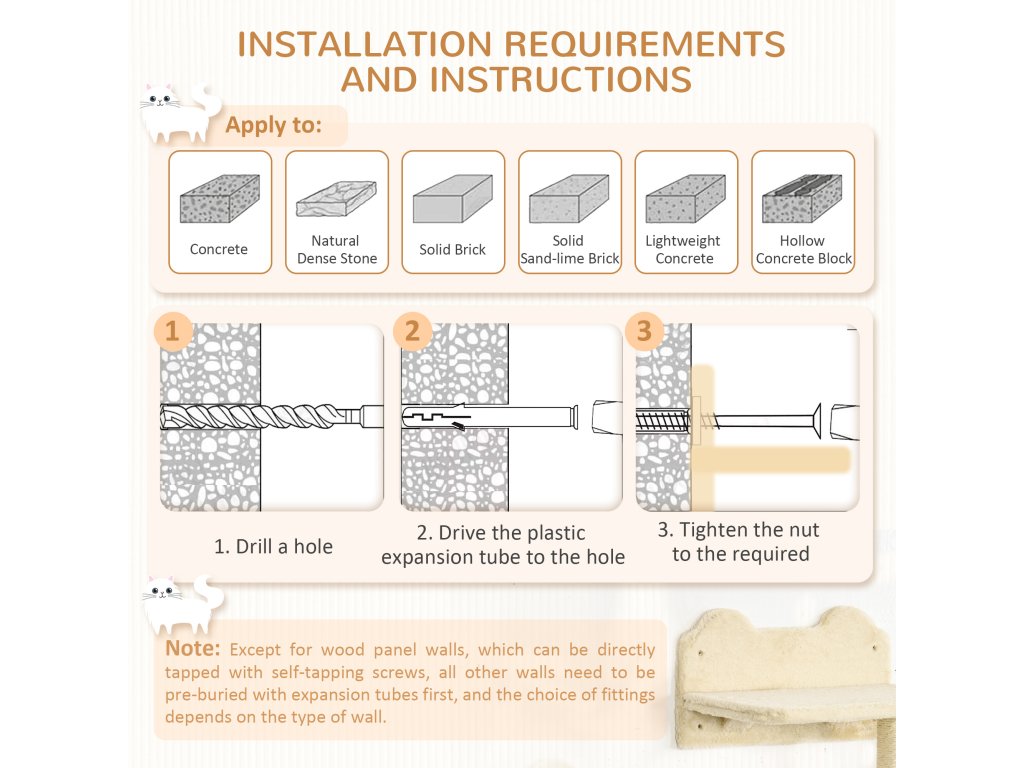 INSTALLATION REQUIREMENTS AND INSTRUCTIONS

Apply to:

Concrete

Natural Dense Stone

Solid Brick

Solid Sand-lime Brick

Lightweight Concrete

Hollow Concrete Block

1

2

3

1. Drill a hole

2. Drive the plastic expansion tube to the hole

3. Tighten the nut to the required

Note: Except for wood panel walls, which can be directly tapped with self-tapping screws, all other walls need to be pre-buried with expansion tubes first, and the choice of fittings depends on the type of wall.