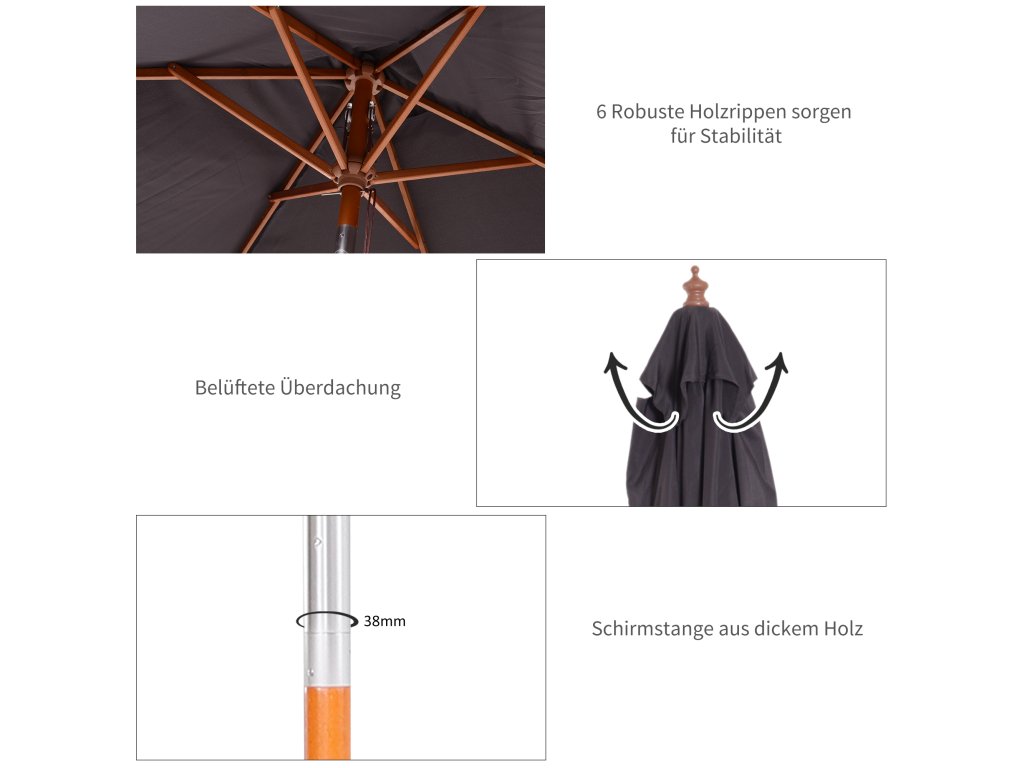 6 Robuste Holzrippen sorgen für Stabilität

Belüftete Überdachung

38mm

Schirmstange aus dickem Holz