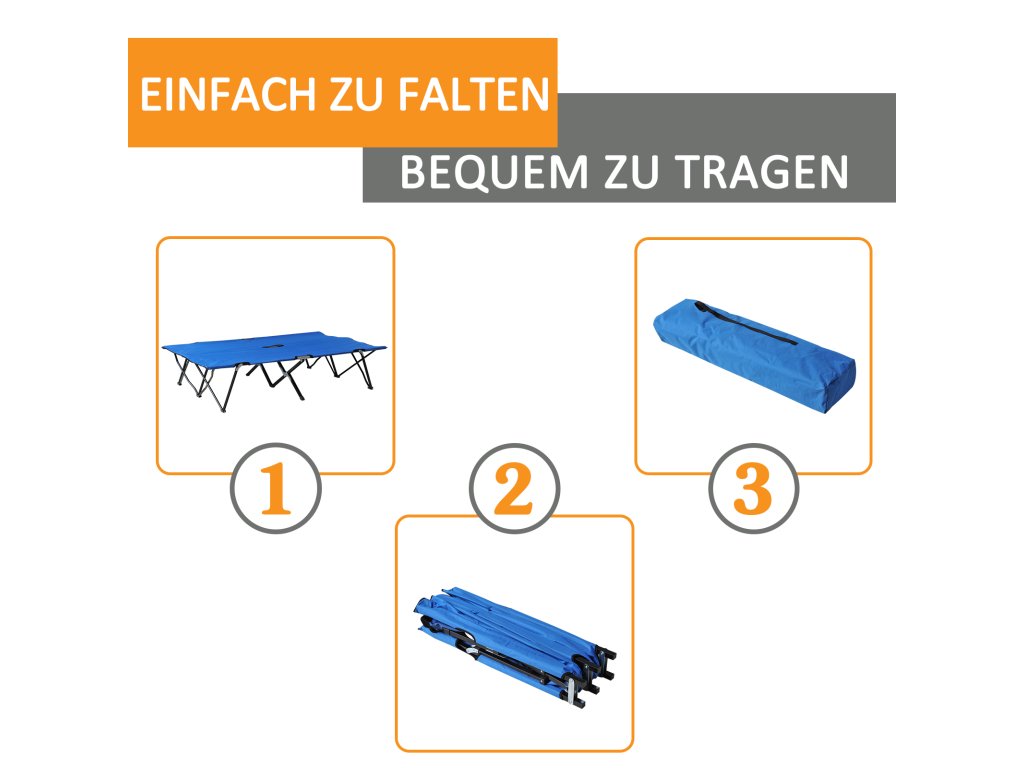 EINFACH ZU FALTEN

BEQUEM ZU TRAGEN

1

2

3