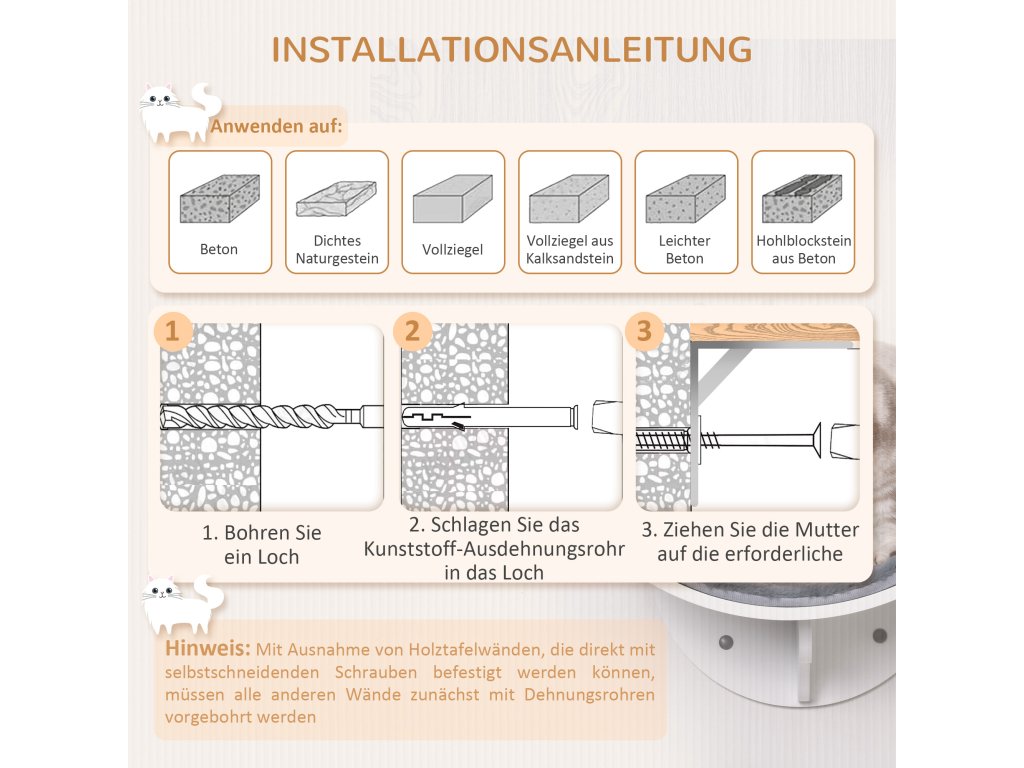 INSTALLATIONSANLEITUNG

Anwenden auf:

Beton

Dichtes Naturgestein

Vollziegel

Vollziegel aus Kalksandstein

Leichter Beton

Hohlblockstein aus Beton

1

2

3

1. Bohren Sie ein Loch

2. Schlagen Sie das Kunststoff-Ausdehnungsrohr in das Loch

3. Ziehen Sie die Mutter auf die erforderliche

Hinweis: Mit Ausnahme von Holztafelwänden, die direkt mit selbstschneidenden Schrauben befestigt werden können, müssen alle anderen Wände zunächst mit Dehnungsrohren vorgebohrt werden