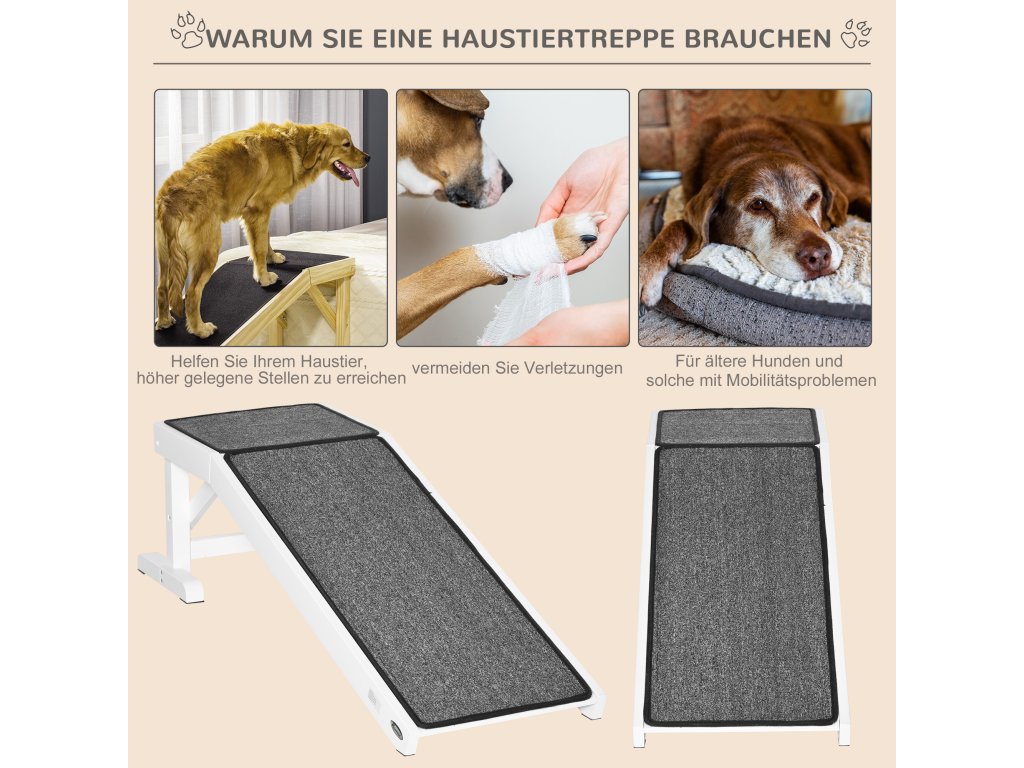 WARUM SIE EINE HAUSTIERTREPPE BRAUCHEN

Helfen Sie Ihrem Haustier, höher gelegene Stellen zu erreichen

vermeiden Sie Verletzungen

Für ältere Hunden und solche mit Mobilitätsproblemen