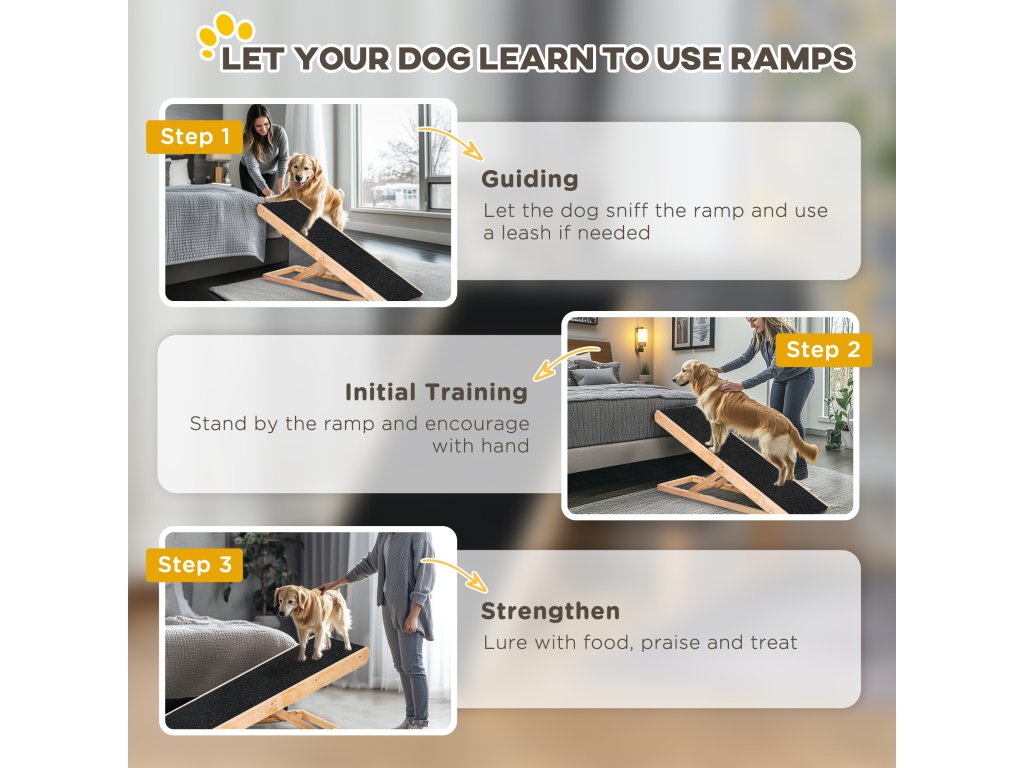 LET YOUR DOG LEARN TO USE RAMPS

Step 1

Guiding

Let the dog sniff the ramp and use a leash if needed

Step 2

Initial Training

Stand by the ramp and encourage with hand

Step 3

Strengthen

Lure with food, praise and treat