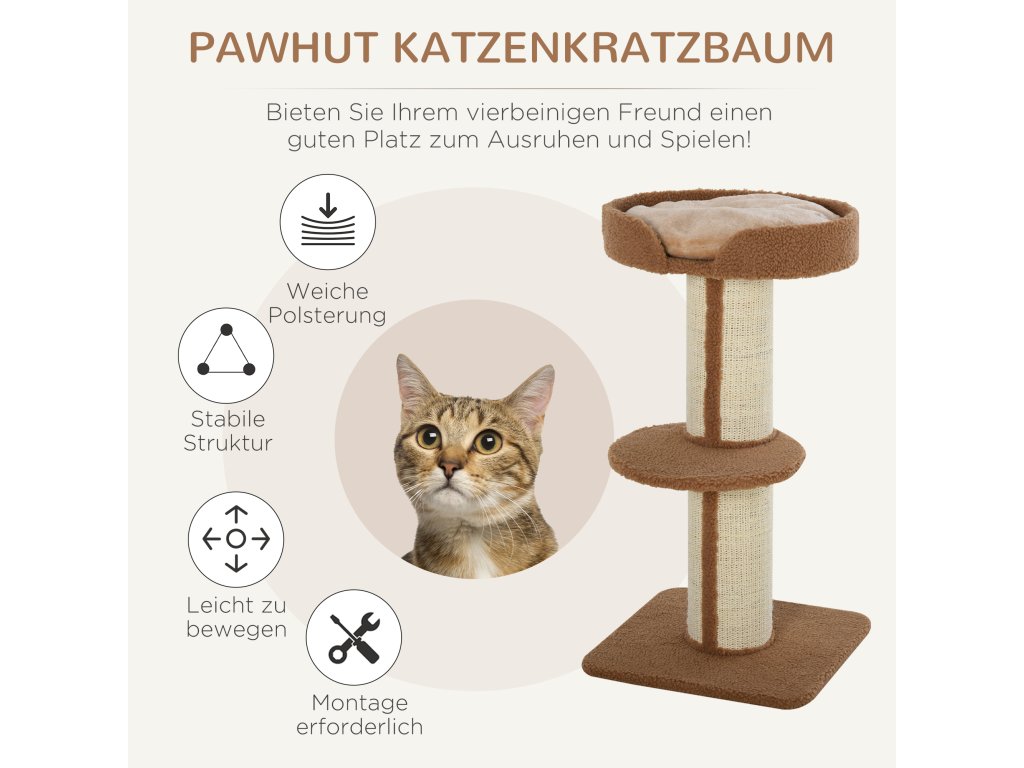 PAWHUT KATZENKRATZBAUM

Bieten Sie Ihrem vierbeinigen Freund einen guten Platz zum Ausruhen und Spielen!

Weiche Polsterung

Stabile Struktur

Leicht zu bewegen

Montage erforderlich