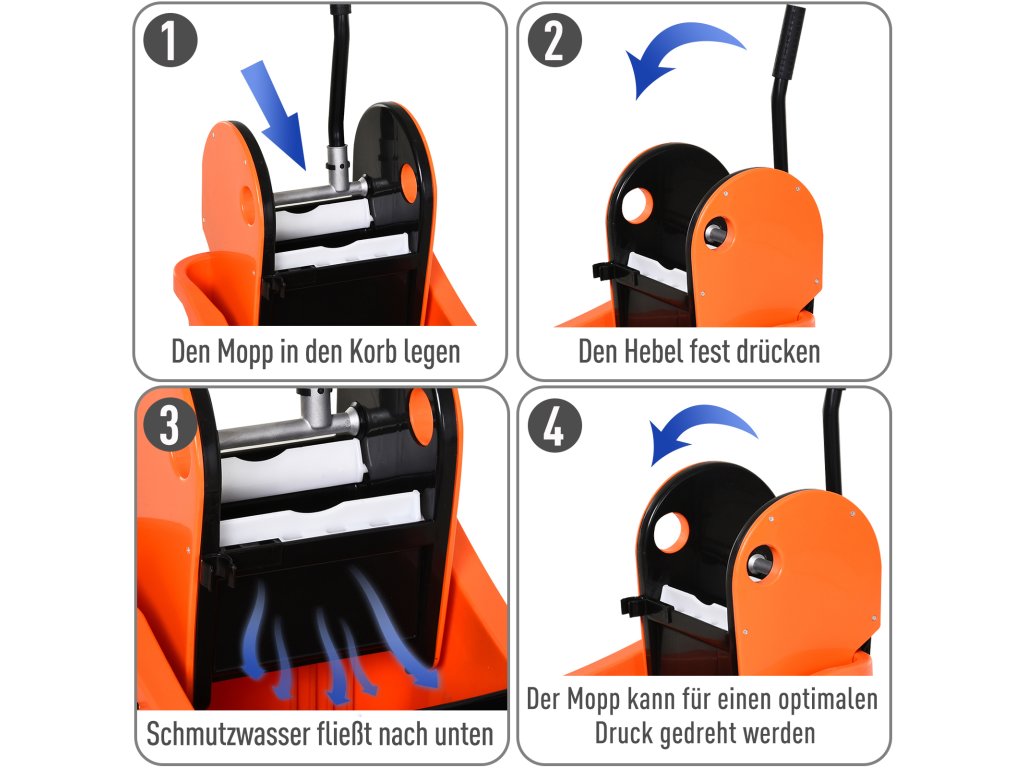 1

Den Mopp in den Korb legen

2

Den Hebel fest drücken

3

Schmutzwasser fließt nach unten

4

Der Mopp kann für einen optimalen Druck gedreht werden