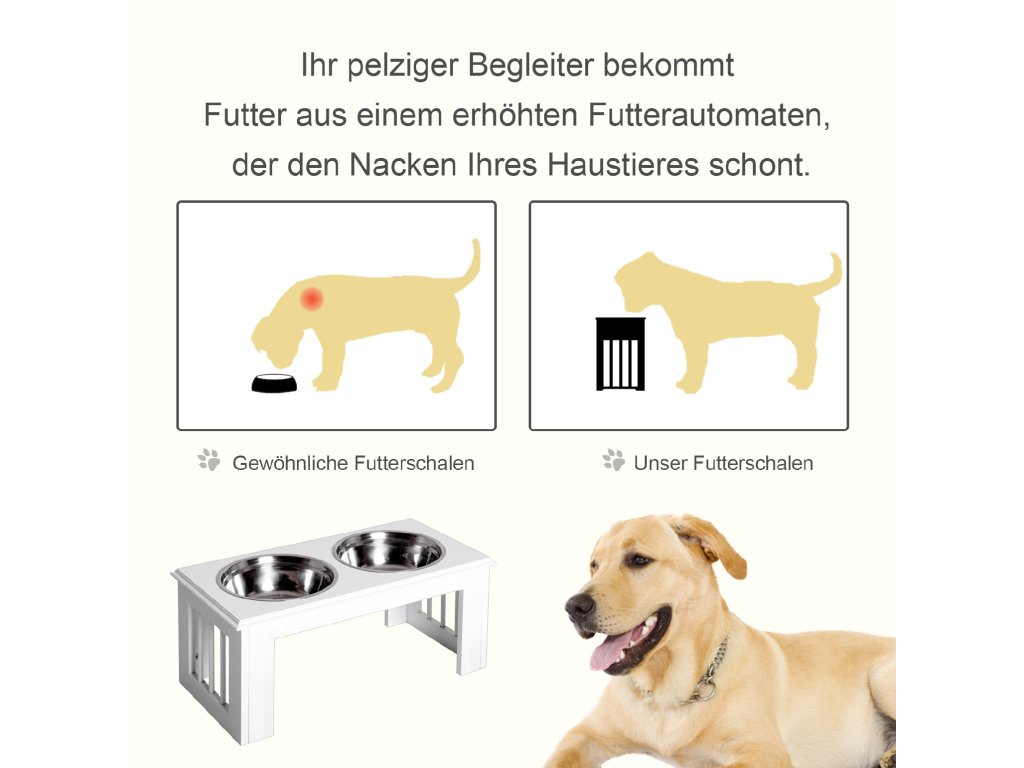 Ihr pelziger Begleiter bekommt Futter aus einem erhöhten Futterautomaten, der den Nacken Ihres Haustieres schont.

Gewöhnliche Futterschalen

Unser Futterschalen