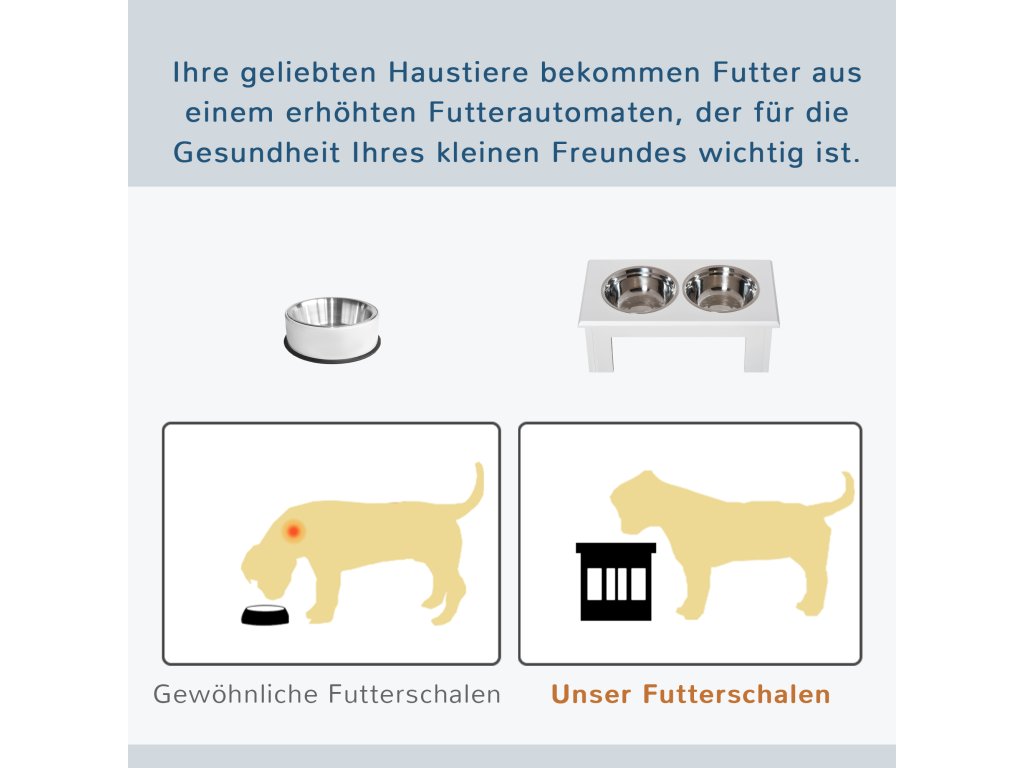 Ihre geliebten Haustiere bekommen Futter aus einem erhöhten Futterautomaten, der für die Gesundheit Ihres kleinen Freundes wichtig ist.

Gewöhnliche Futterschalen

Unser Futterschalen