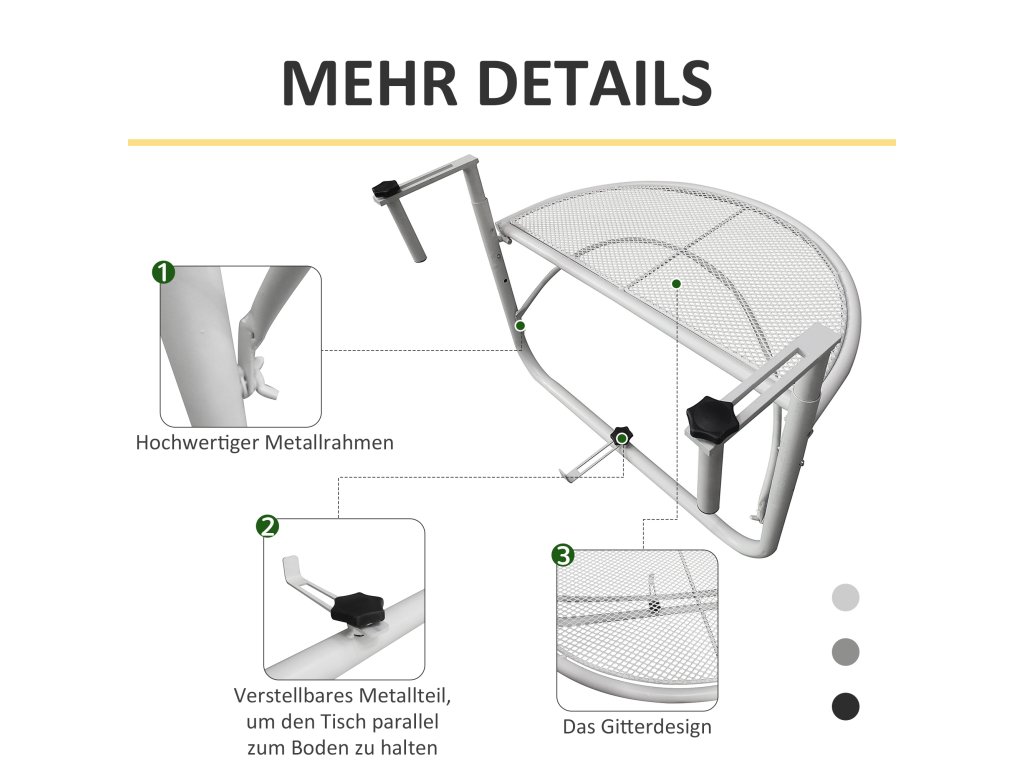 MEHR DETAILS

1

Hochwertiger Metallrahmen

2

Verstellbares Metallteil, um den Tisch parallel zum Boden zu halten

3

Das Gitterdesign