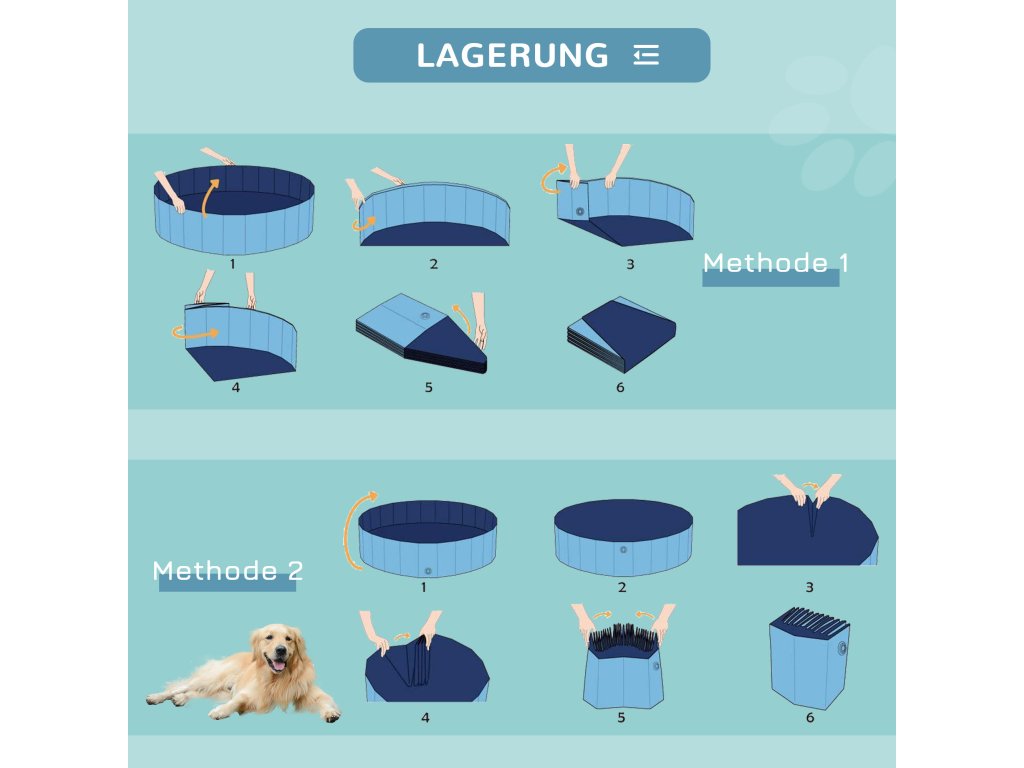 LAGERUNG

1
2
3
Methode 1
4
5
6

Methode 2
1
2
3
4
5
6