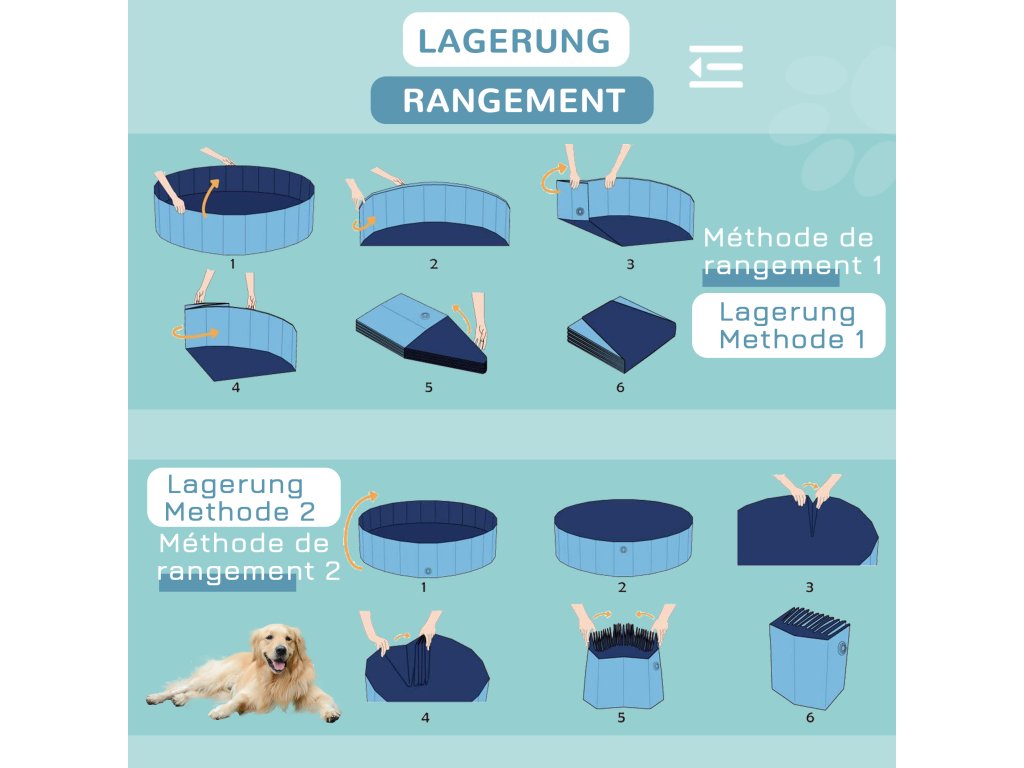 LAGERUNG

RANGEMENT

1

2

3

Méthode de rangement 1

Lagerung Methode 1

4

5

6

Lagerung Methode 2

Méthode de rangement 2

1

2

3

4

5

6