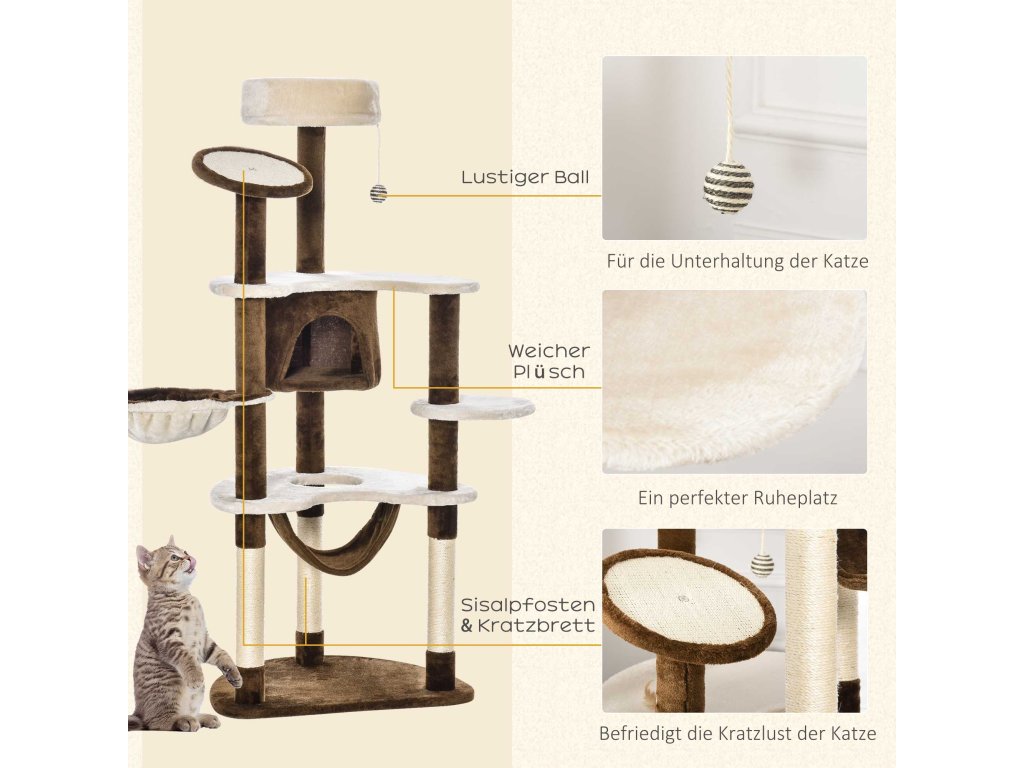 Lustiger Ball

Für die Unterhaltung der Katze

Weicher Plüsch

Ein perfekter Ruheplatz

Sisalpfosten & Kratzbrett

Befriedigt die Kratzlust der Katze