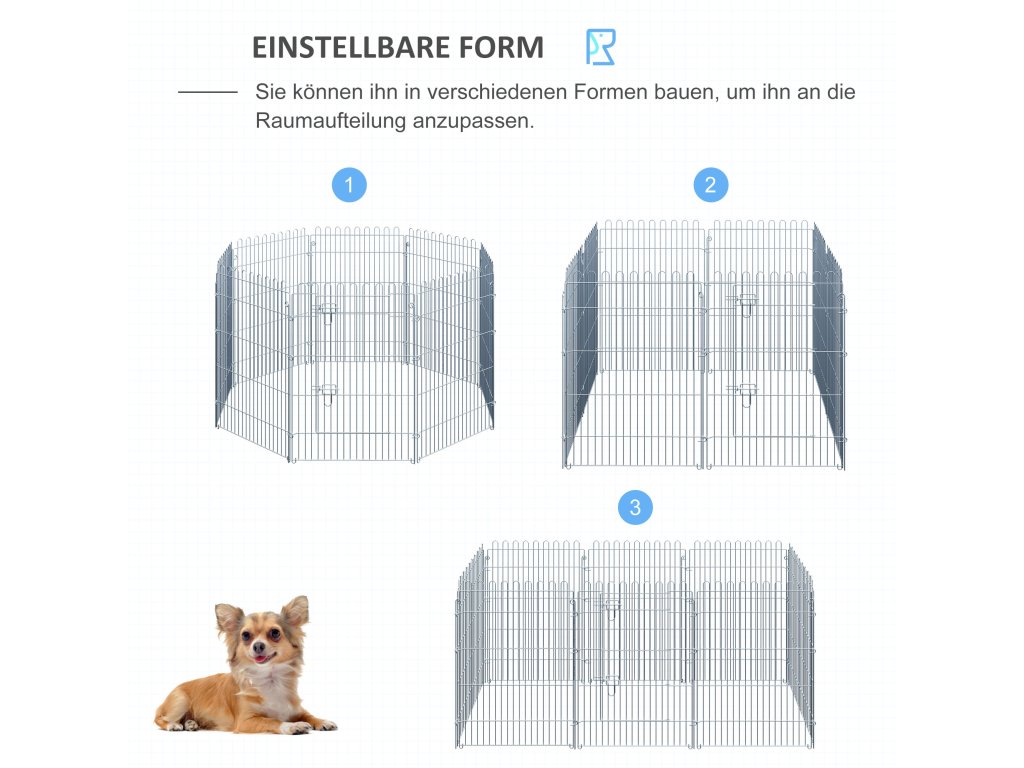 EINSTELLBARE FORM

Sie können ihn in verschiedenen Formen bauen, um ihn an die Raumaufteilung anzupassen.

1

2

3