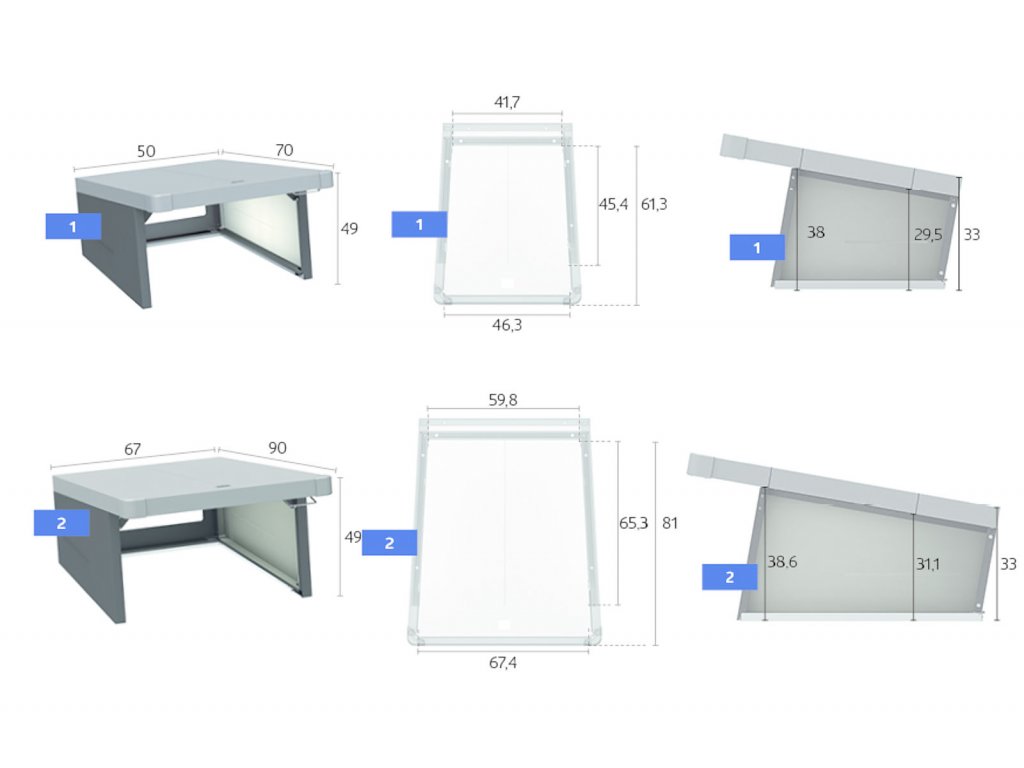 50
70
1
49

41,7
1
45,4
61,3
46,3

1
38
29,5
33

67
90
2
49

59,8
2
65,3
81
67,4

2
38,6
31,1
33