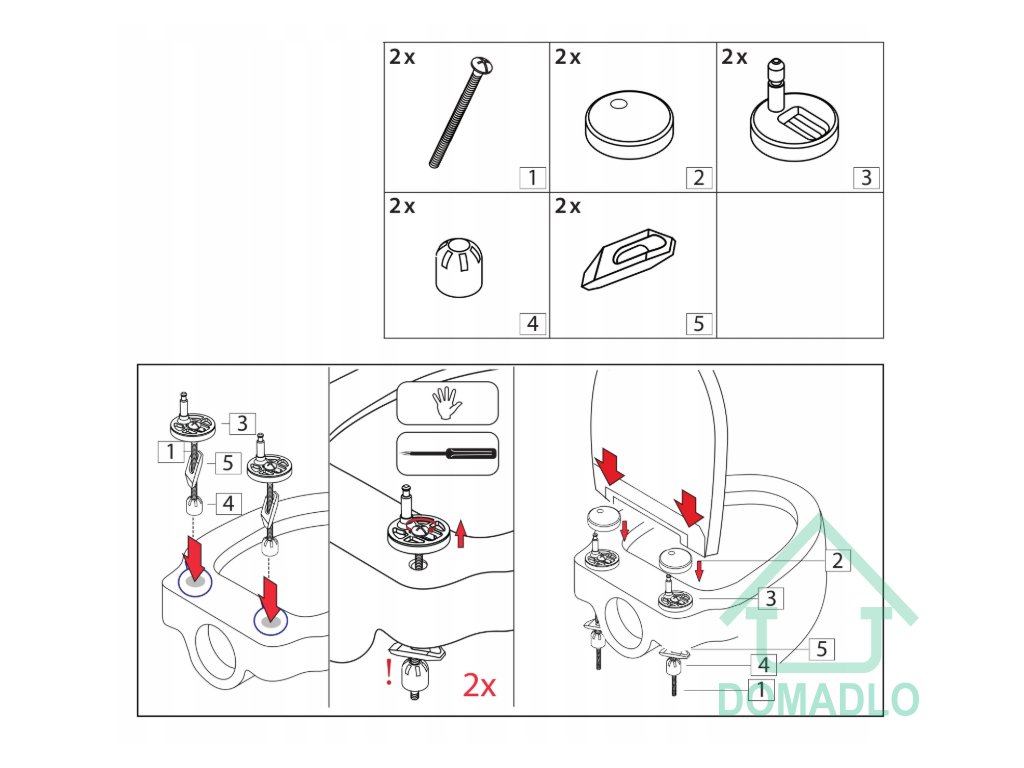 | 2x 1 | 2x 2 | 2x 3 |
|---|---|---|
| 2x 4 | 2x 5 | |

3
1
5
4

!
2x

2
3
5
4
1

DOMADLO