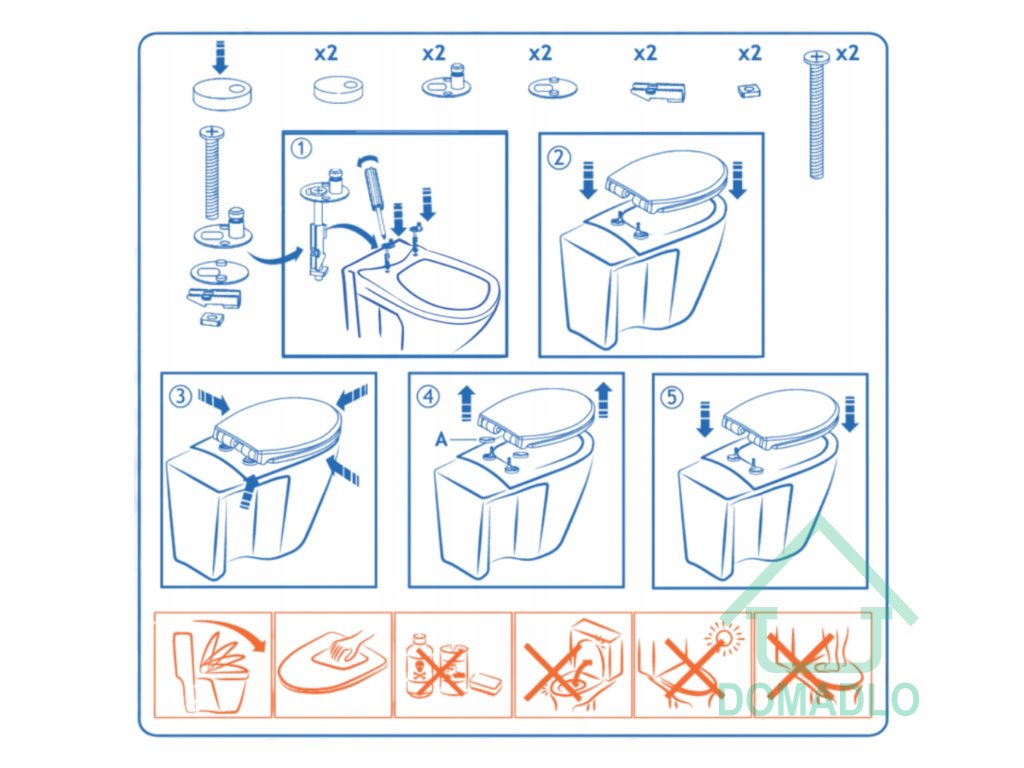 x2 x2 x2 x2 x2 x2

1

2

3

4

A

5

DOMADLO