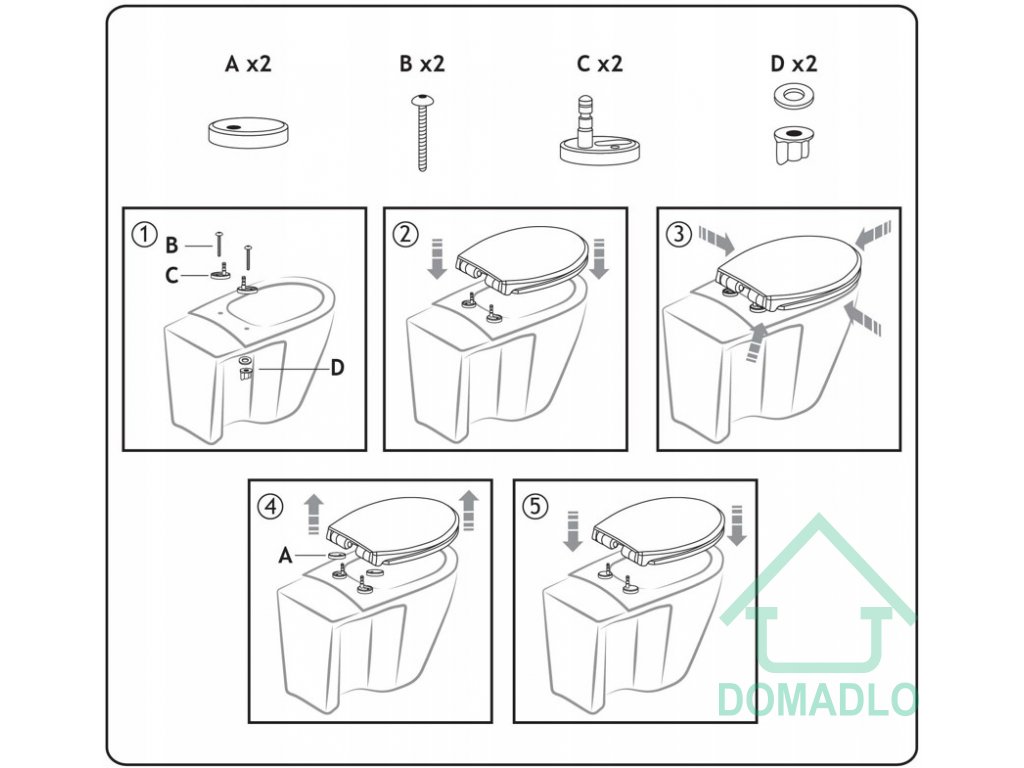 A x2
B x2
C x2
D x2

①
B
C
D

②

③

④
A

⑤

DOMADLO