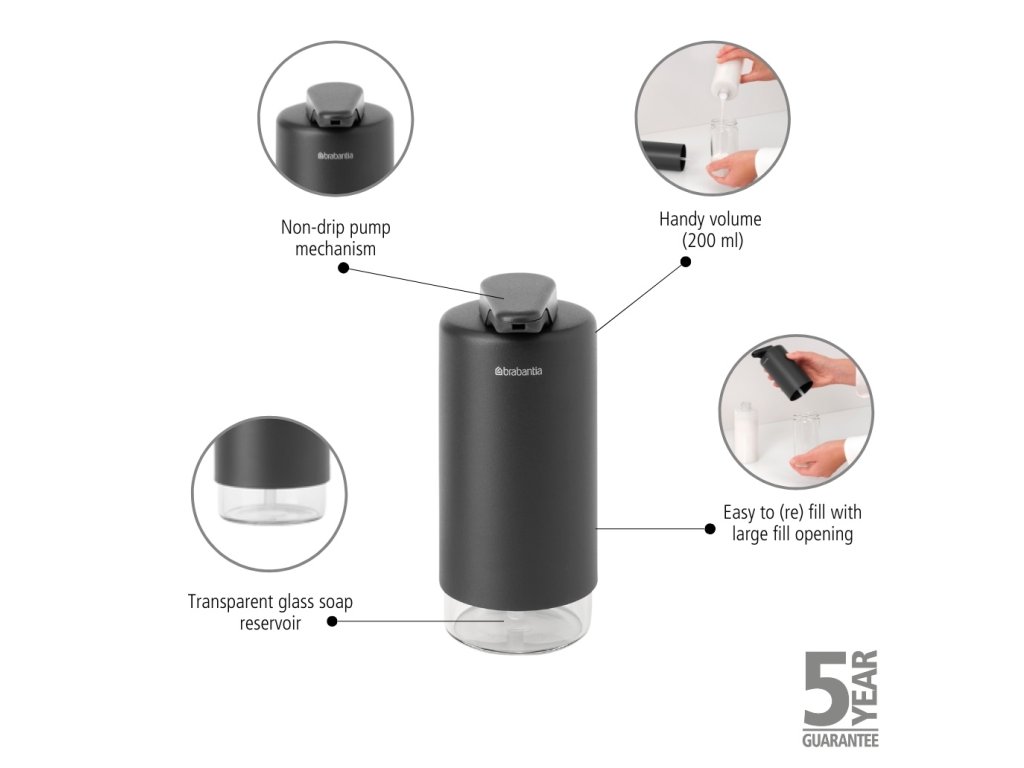 brabantia

Non-drip pump mechanism

Handy volume (200 ml)

brabantia

Easy to (re) fill with large fill opening

Transparent glass soap reservoir

5 YEAR GUARANTEE