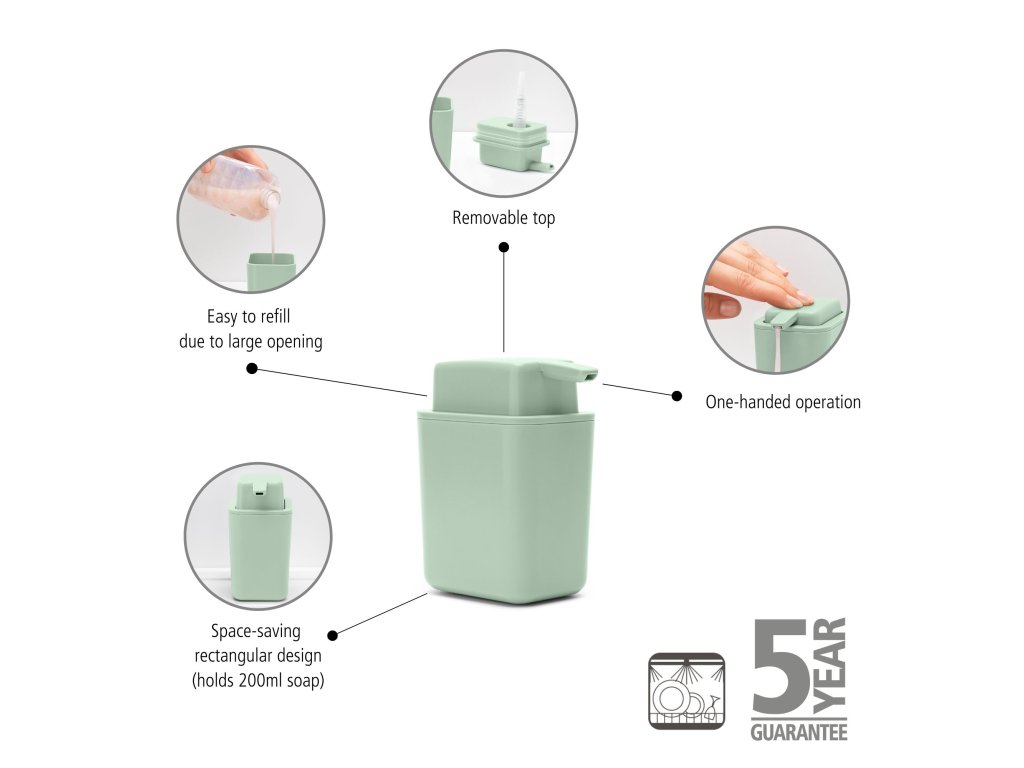 Removable top

Easy to refill
due to large opening

One-handed operation

Space-saving
rectangular design
(holds 200ml soap)

5 YEAR
GUARANTEE