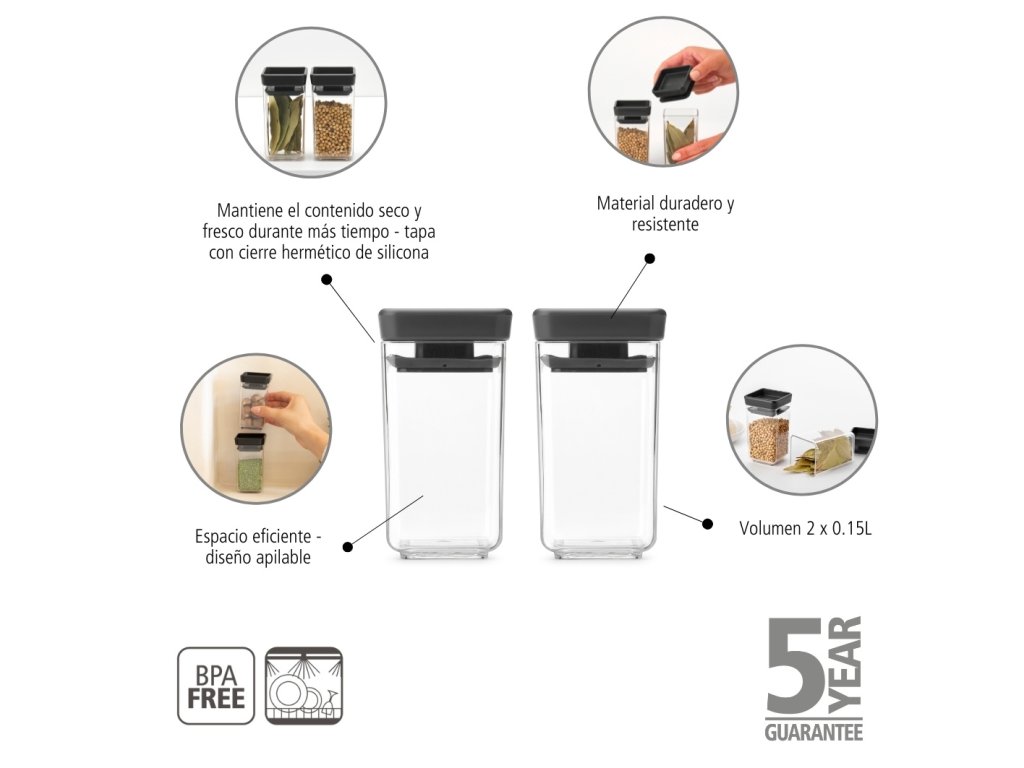 Mantiene el contenido seco y fresco durante más tiempo - tapa con cierre hermético de silicona

Material duradero y resistente

Espacio eficiente - diseño apilable

Volumen 2 x 0.15L

BPA FREE

5 YEAR GUARANTEE