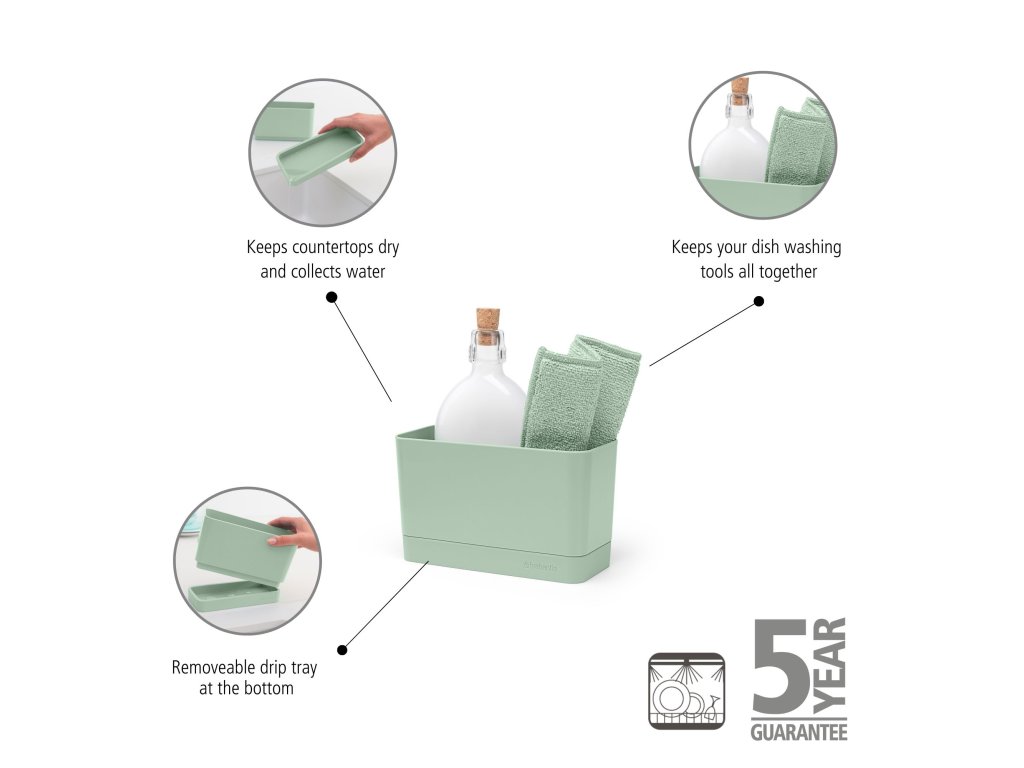 Keeps countertops dry and collects water

Keeps your dish washing tools all together

Removeable drip tray at the bottom

5 YEAR GUARANTEE