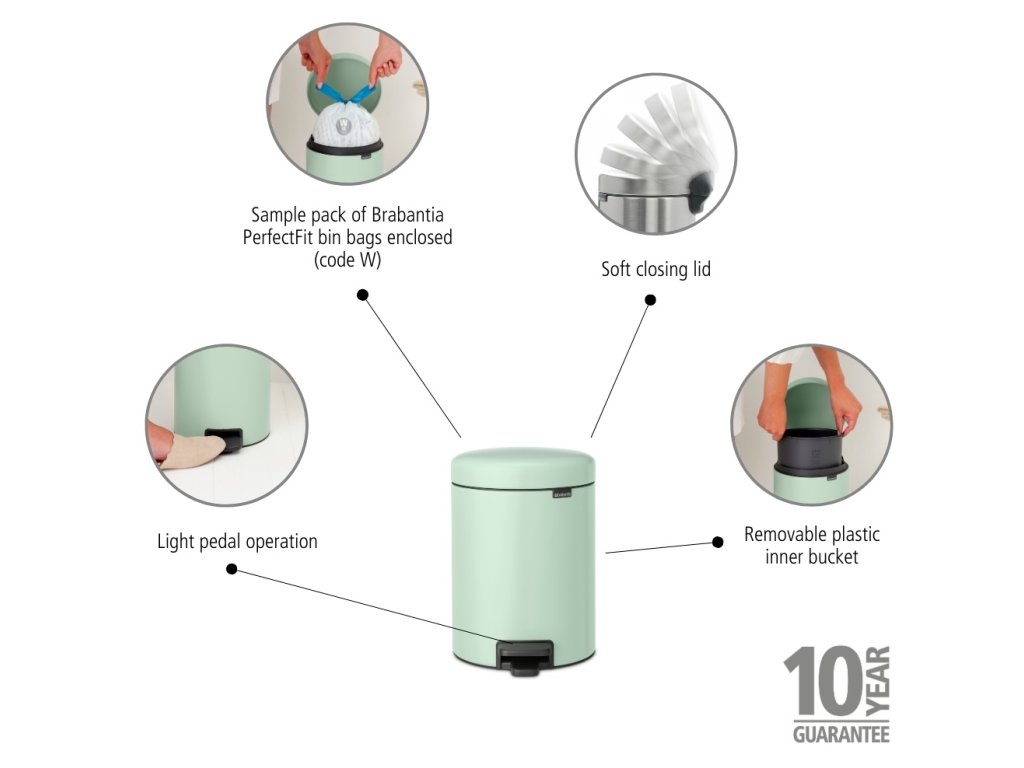 Sample pack of Brabantia PerfectFit bin bags enclosed (code W)

Soft closing lid

Light pedal operation

Removable plastic inner bucket

10 YEAR GUARANTEE