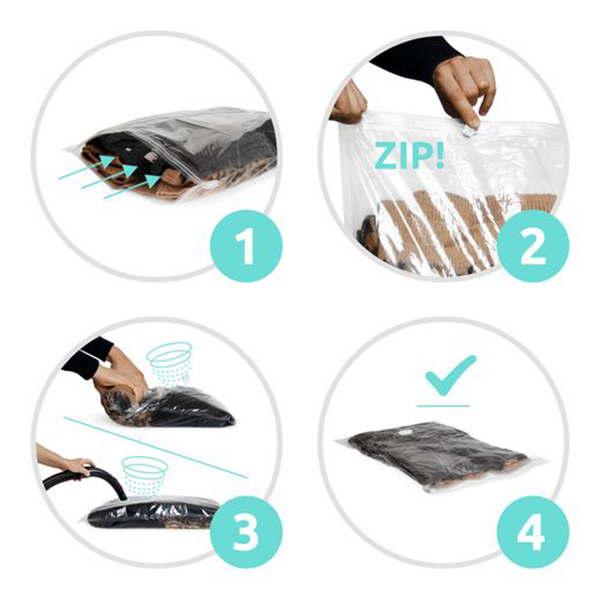 1

ZIP!

2

3

4